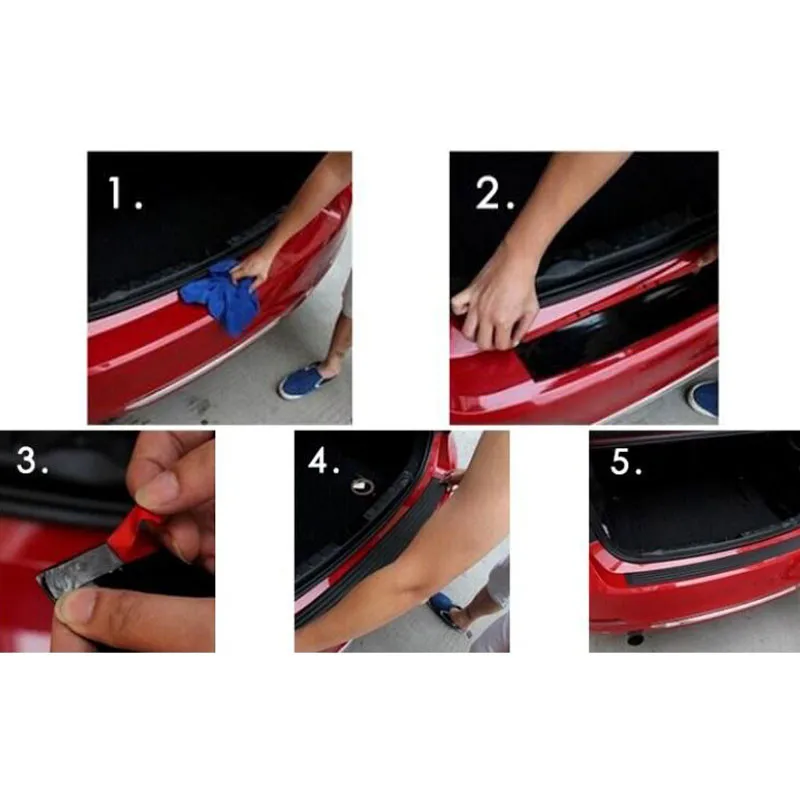 1.

2.

3.

4.

5.