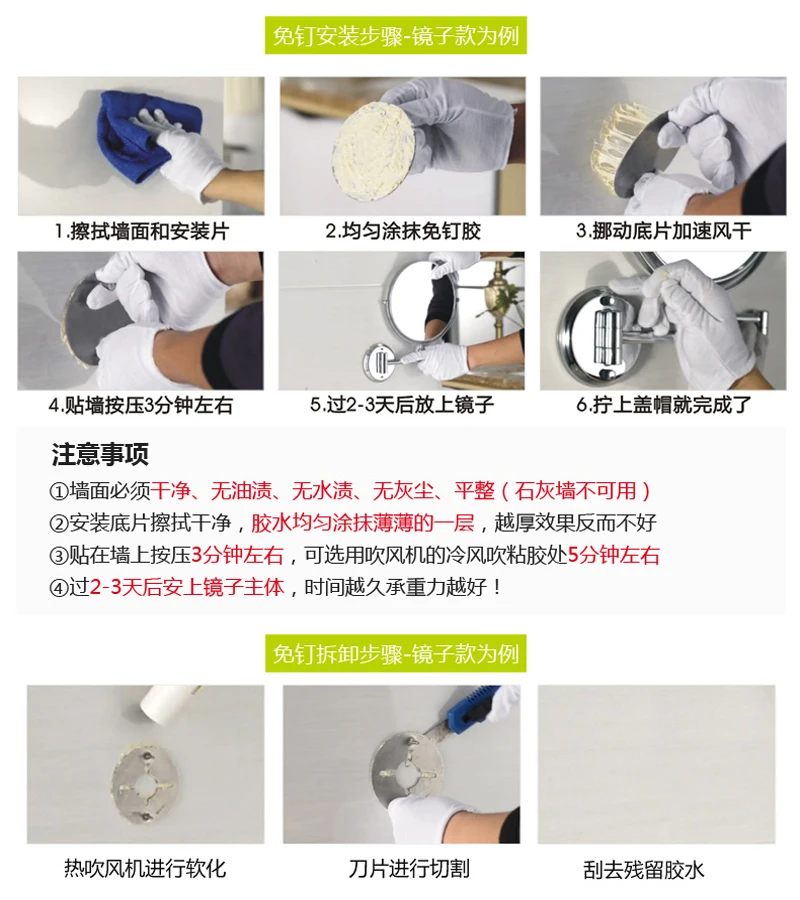 免钉安装步骤-镜子款为例

1.擦拭墙面和安装片

2.均匀涂抹免钉胶

3.挪动底片加速风干

4.贴墙按压3分钟左右

5.过2-3天后放上镜子

6.拧上盖帽就完成了

注意事项

①墙面必须干净、无油渍、无水渍、无灰尘、平整（石灰墙不可用）

②安装底片擦拭干净，胶水均匀涂抹薄薄的一层，越厚效果反而不好

③贴在墙上按压3分钟左右，可选用吹风机的冷风吹粘胶处5分钟左右

④过2-3天后安上镜子主体，时间越久承重力越好！

免钉拆卸步骤-镜子款为例

热吹风机进行软化

刀片进行切割

刮去残留胶水