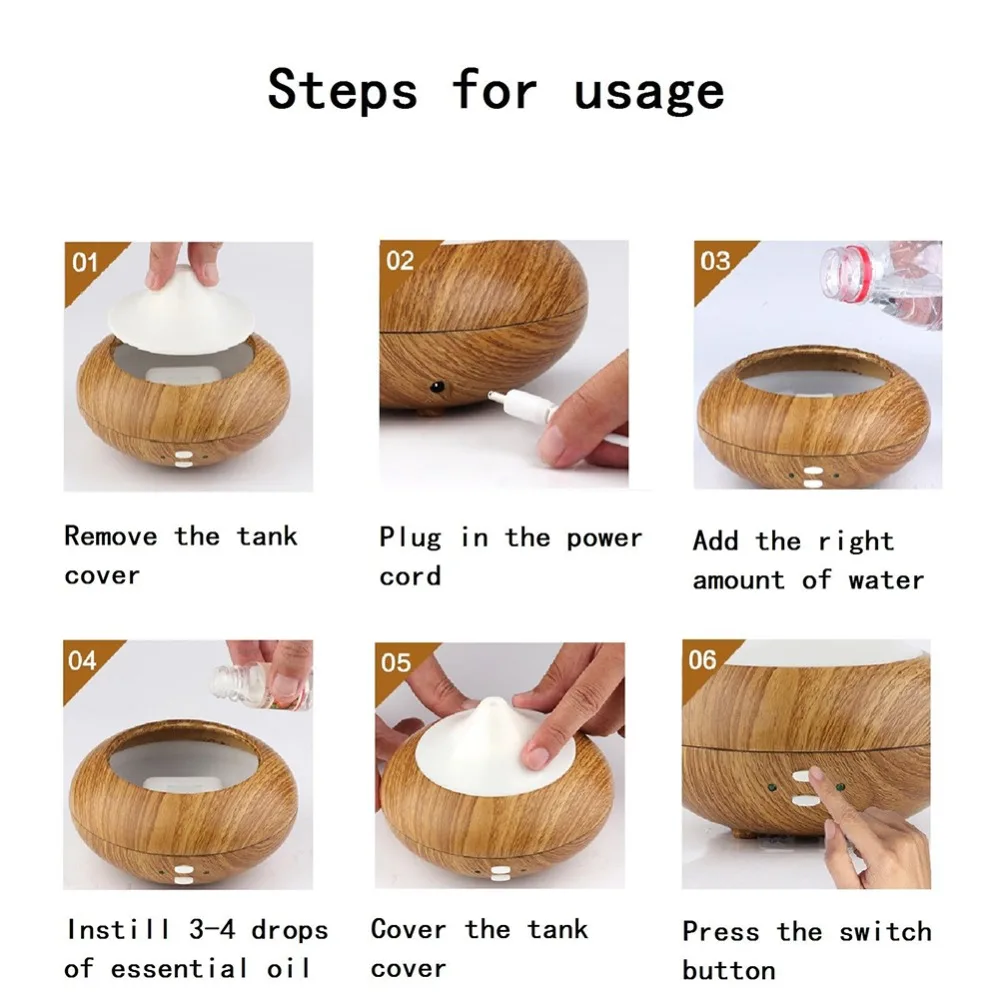 Steps for usage

01

Remove the tank cover

02

Plug in the power cord

03

Add the right amount of water

04

Instill 3-4 drops of essential oil

05

Cover the tank cover

06

Press the switch button