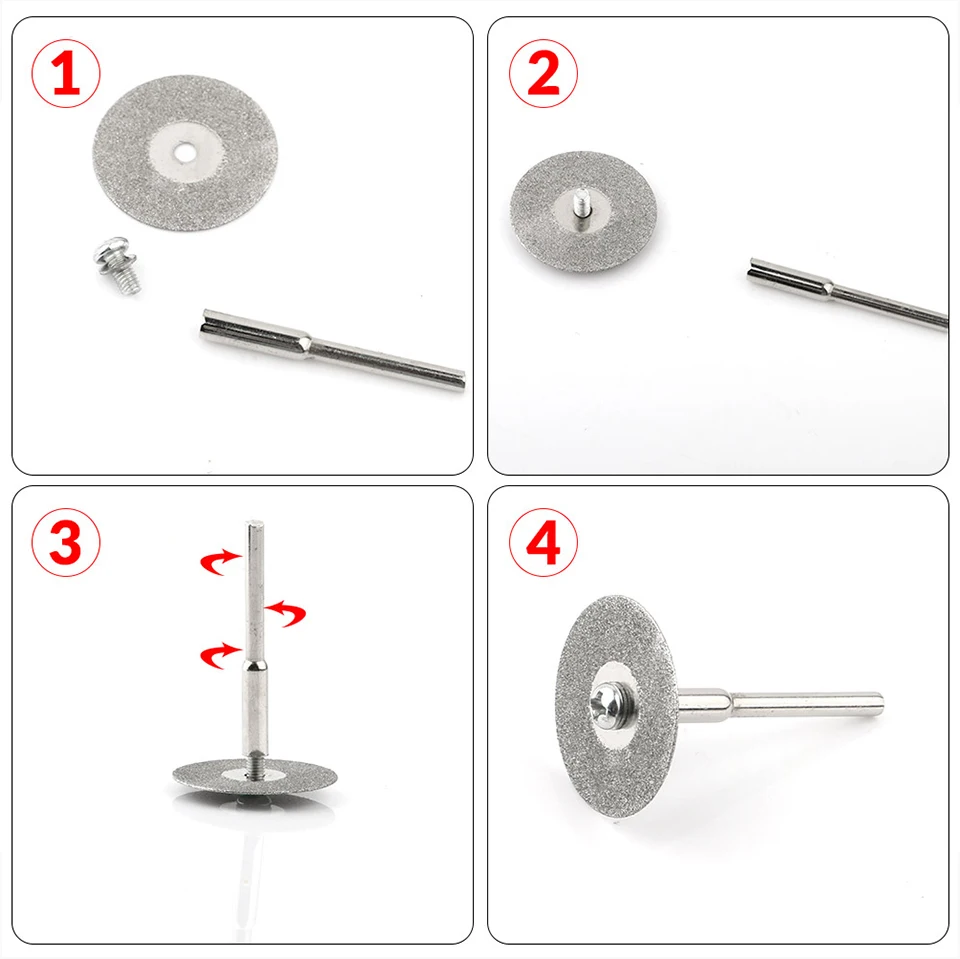 1

2

3

4