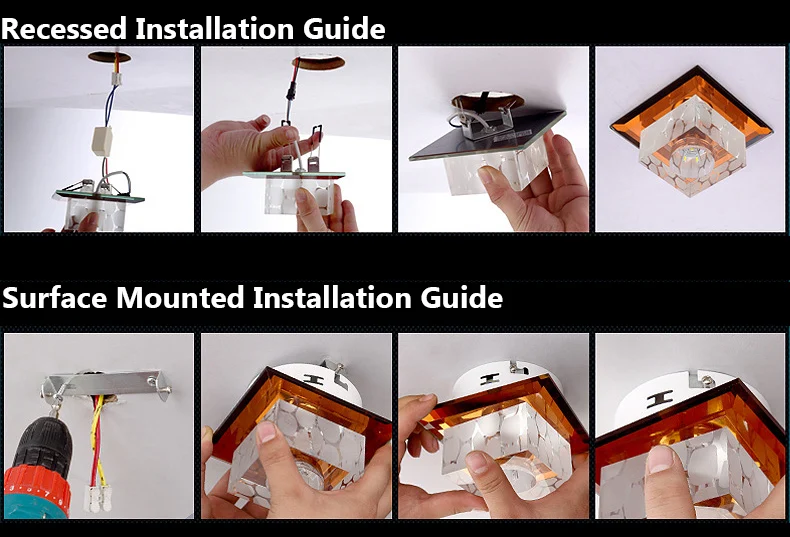 Recessed Installation Guide

Surface Mounted Installation Guide