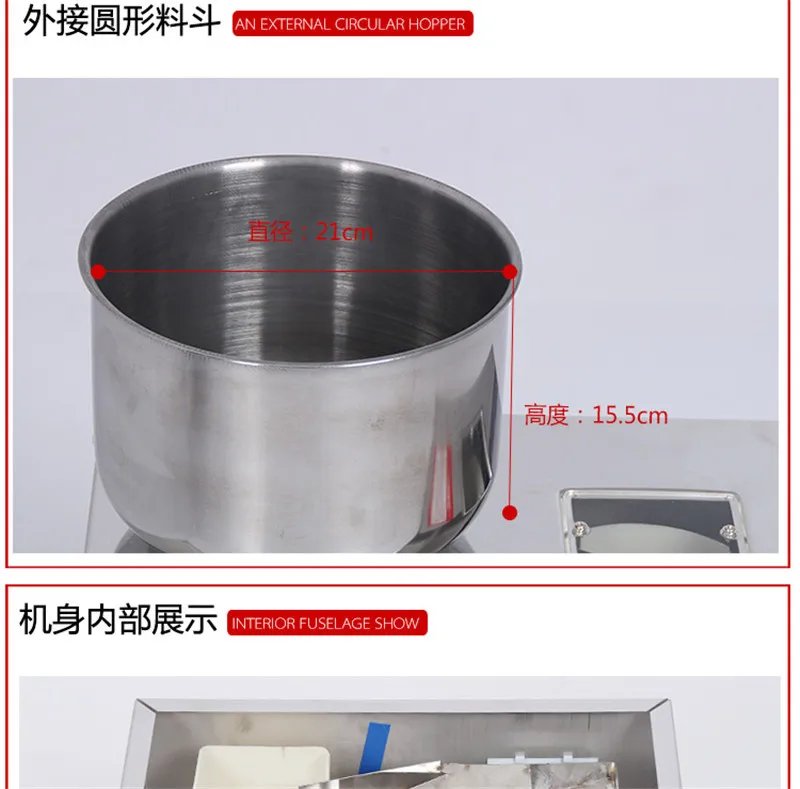 外接圆形料斗 AN EXTERNAL CIRCULAR HOPPER

直径：21cm

高度：15.5cm

机身内部展示 INTERIOR FUSELAGE SHOW