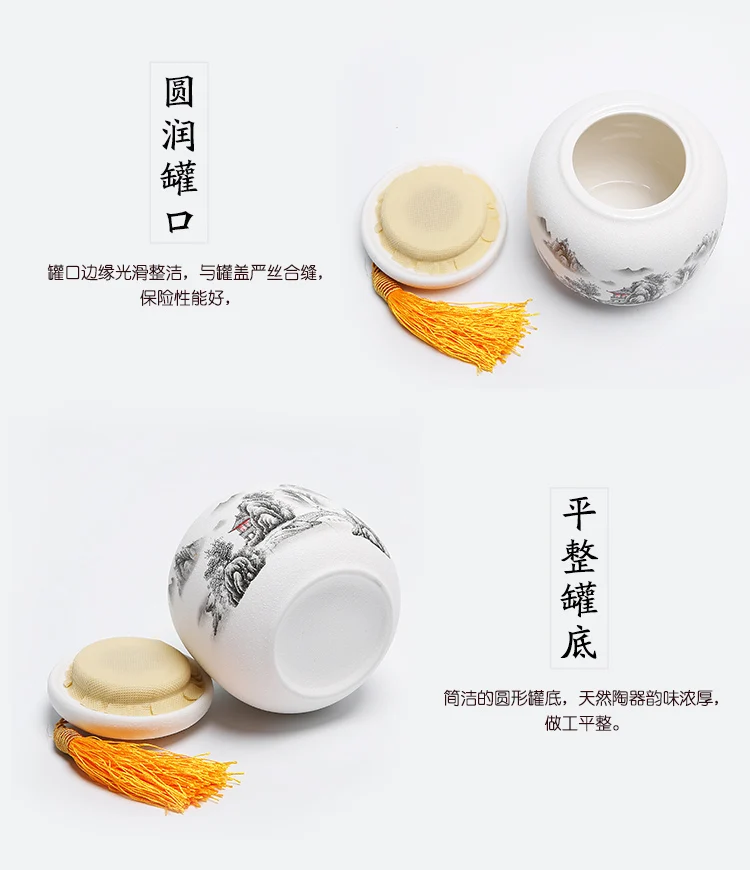 圆润罐口

罐口边缘光滑整洁，与罐盖严丝合缝，保险性能好，

平整罐底

简洁的圆形罐底，天然陶器韵味浓厚，做工平整。