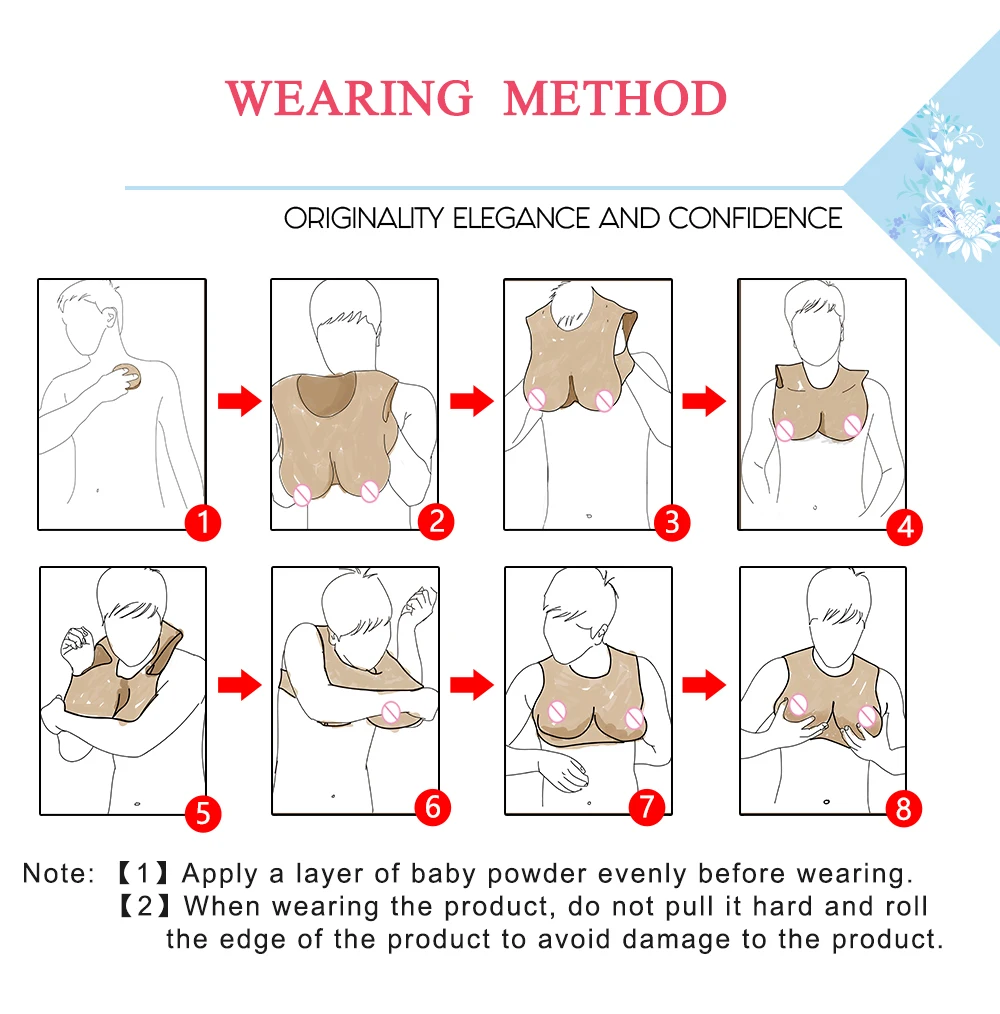 WEARING METHOD

ORIGINALITY ELEGANCE AND CONFIDENCE

1

2

3

4

5

6

7

8

Note: 【1】Apply a layer of baby powder evenly before wearing.
【2】When wearing the product, do not pull it hard and roll the edge of the product to avoid damage to the product.