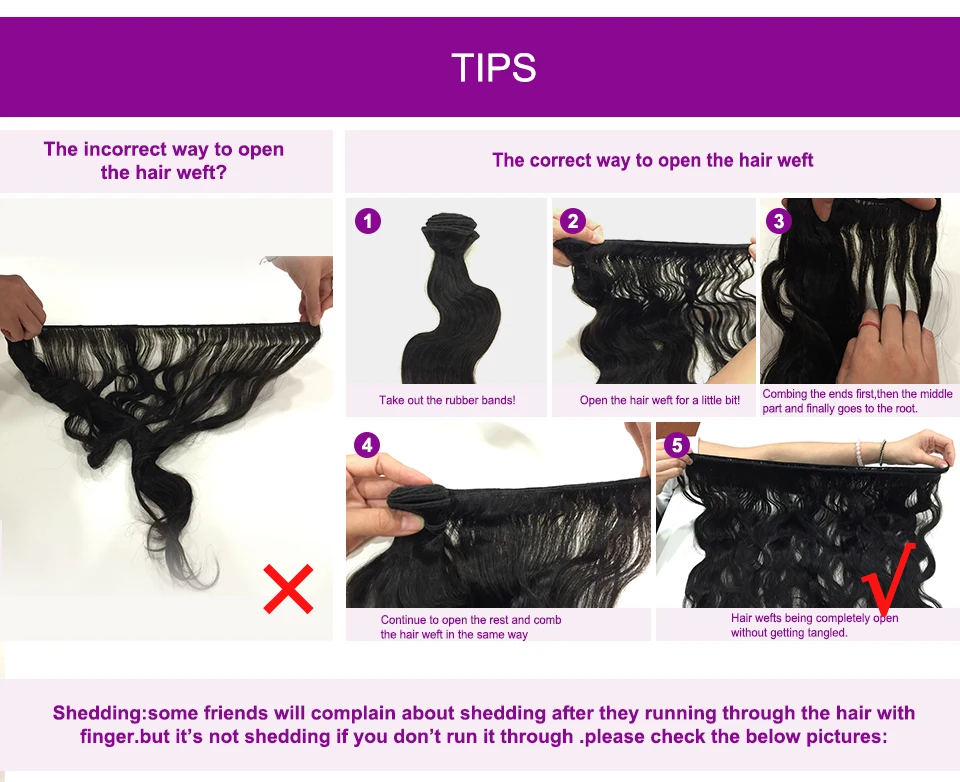 TIPS

The incorrect way to open the hair weft?

The correct way to open the hair weft

1

Take out the rubber bands!

2

Open the hair weft for a little bit!

3

Combing the ends first,then the middle part and finally goes to the root.

4

Continue to open the rest and comb the hair weft in the same way

5

Hair wefts being completely open without getting tangled.

Shedding:some friends will complain about shedding after they running through the hair with finger.but it's not shedding if you don't run it through .please check the below pictures: