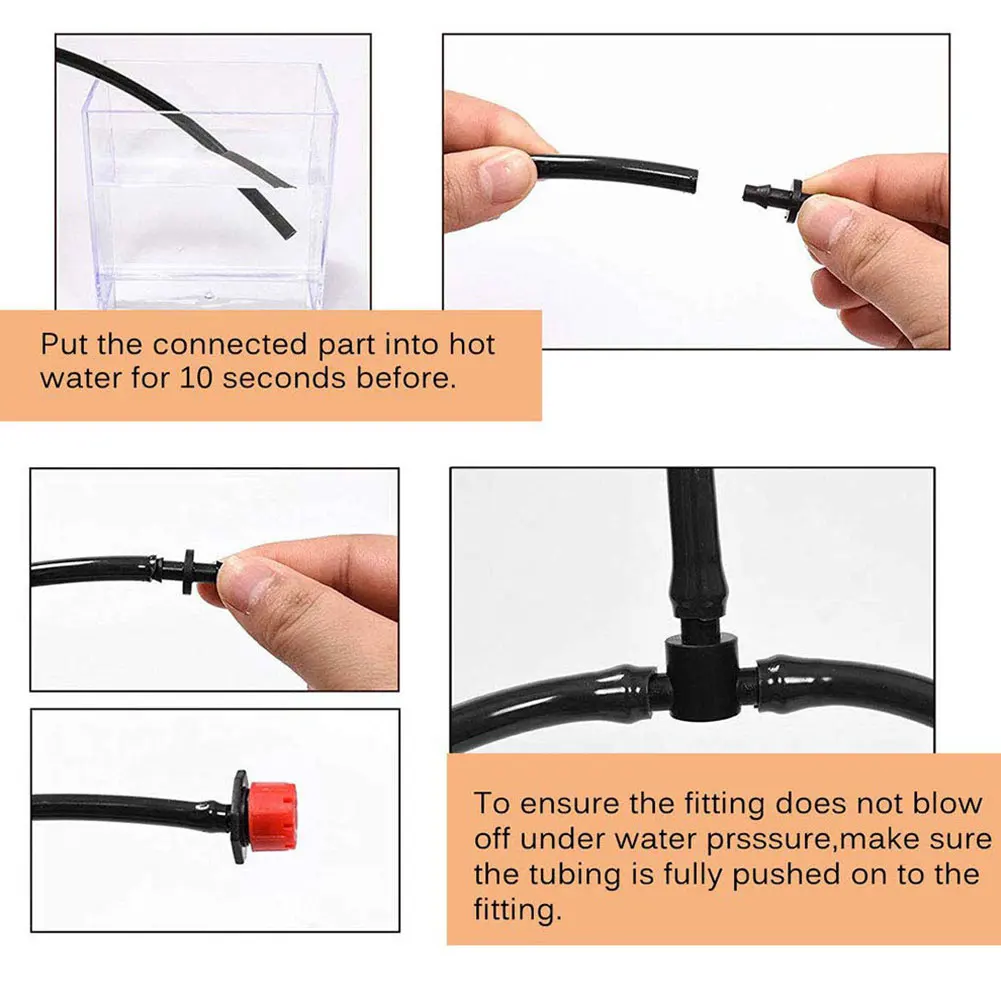 Put the connected part into hot water for 10 seconds before.

To ensure the fitting does not blow off under water prsssure,make sure the tubing is fully pushed on to the fitting.