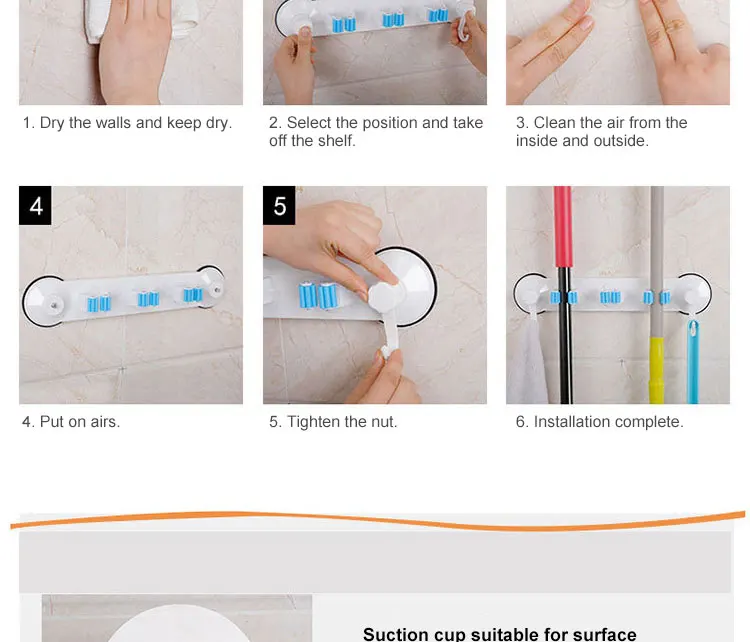 1. Dry the walls and keep dry.

2. Select the position and take off the shelf.

3. Clean the air from the inside and outside.

4

5

4. Put on airs.

5. Tighten the nut.

6. Installation complete.

Suction cup suitable for surface