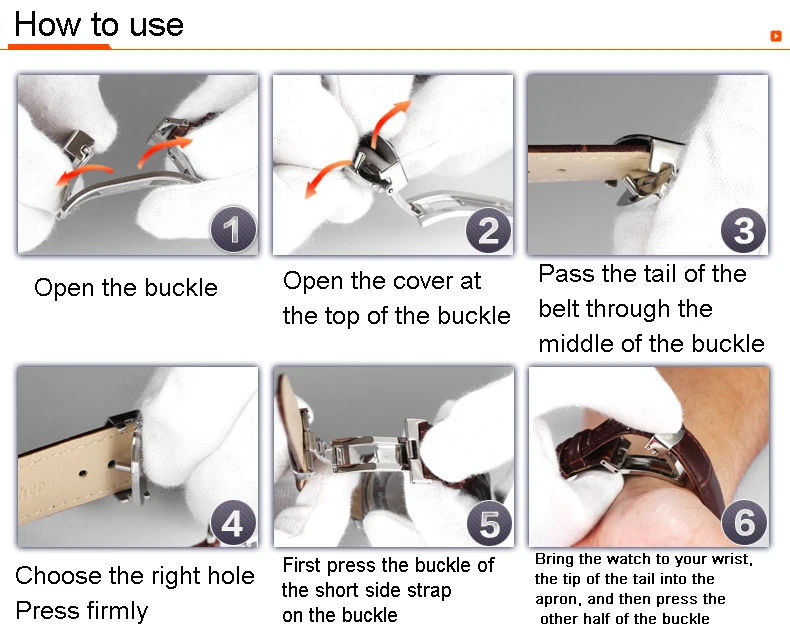 How to use

1

Open the buckle

2

Open the cover at the top of the buckle

3

Pass the tail of the belt through the middle of the buckle

4

Choose the right hole
Press firmly

5

First press the buckle of the short side strap on the buckle

6

Bring the watch to your wrist, the tip of the tail into the apron, and then press the other half of the buckle