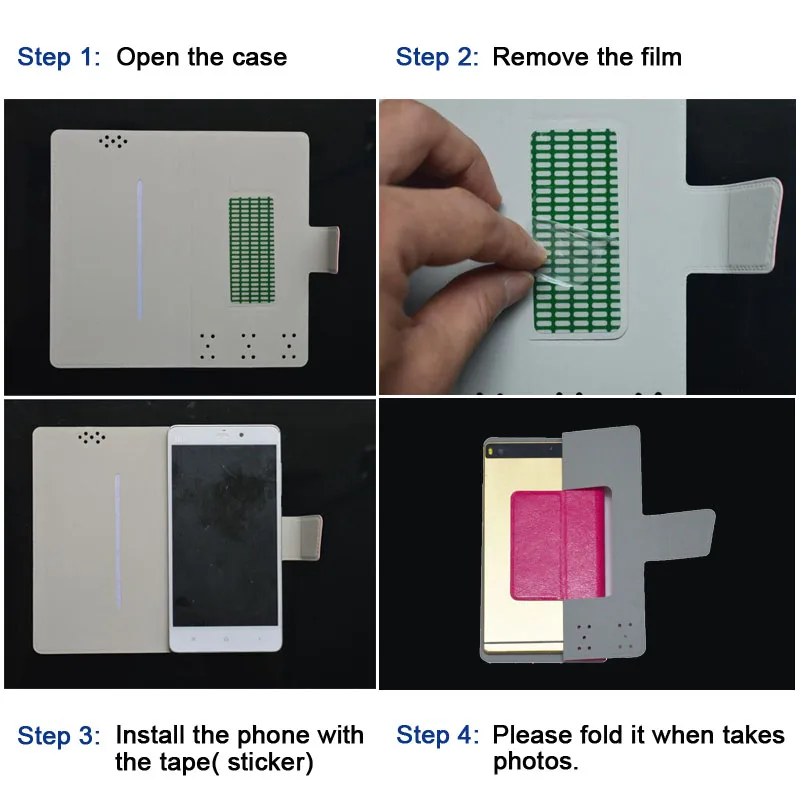 Step 1: Open the case

Step 2: Remove the film

Step 3: Install the phone with the tape( sticker)

Step 4: Please fold it when takes photos.