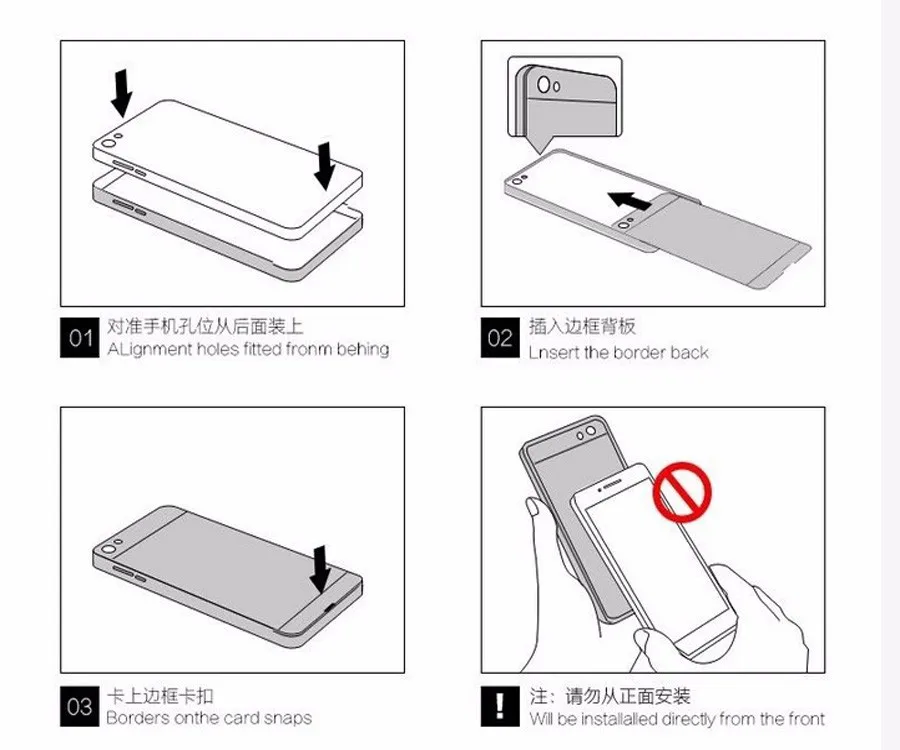 01 对准手机孔位从后面装上
ALignment holes fitted fronm behing

02 插入边框背板
Lnsert the border back

03 卡上边框卡扣
Borders onthe card snaps

! 注：请勿从正面安装
Will be installalled directly from the front