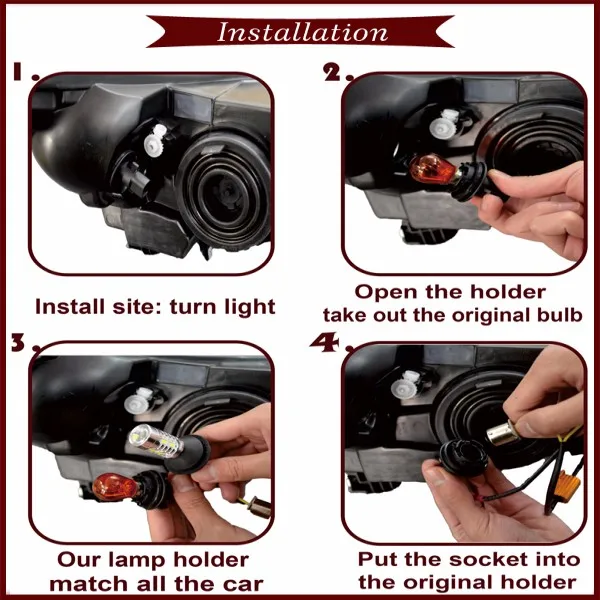 Installation

1.

Install site: turn light

2.

Open the holder take out the original bulb

3.

Our lamp holder match all the car

4.

Put the socket into the original holder