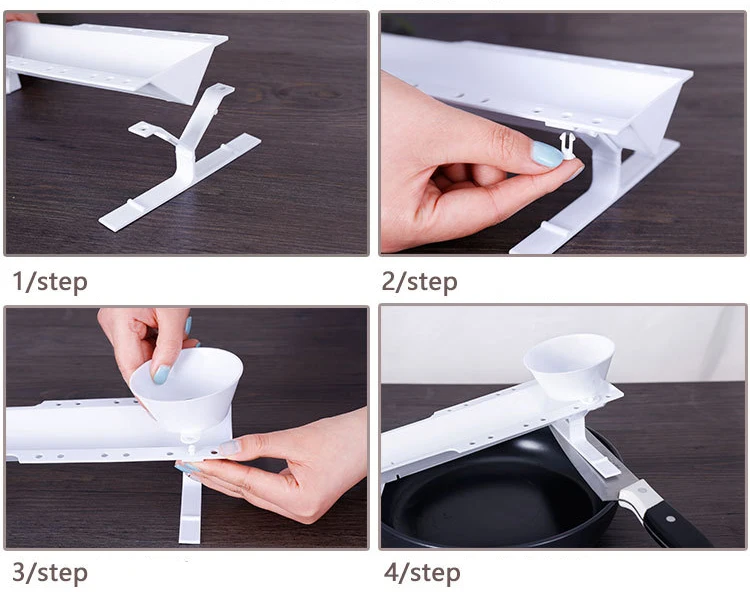 1/step

2/step

3/step

4/step