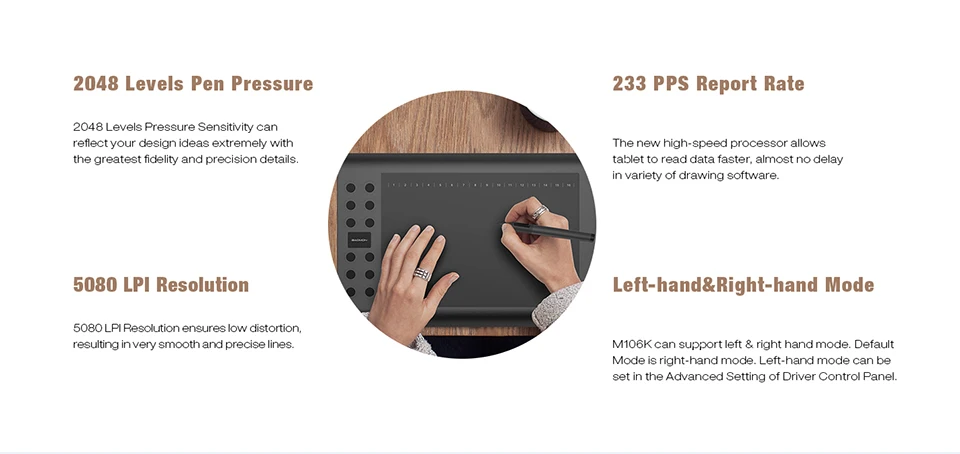 2048 Levels Pen Pressure

2048 Levels Pressure Sensitivity can reflect your design ideas extremely with the greatest fidelity and precision details.

5080 LPI Resolution

5080 LPI Resolution ensures low distortion, resulting in very smooth and precise lines.

233 PPS Report Rate

The new high-speed processor allows tablet to read data faster, almost no delay in variety of drawing software.

Left-hand&Right-hand Mode

M106K can support left & right hand mode. Default Mode is right-hand mode. Left-hand mode can be set in the Advanced Setting of Driver Control Panel.