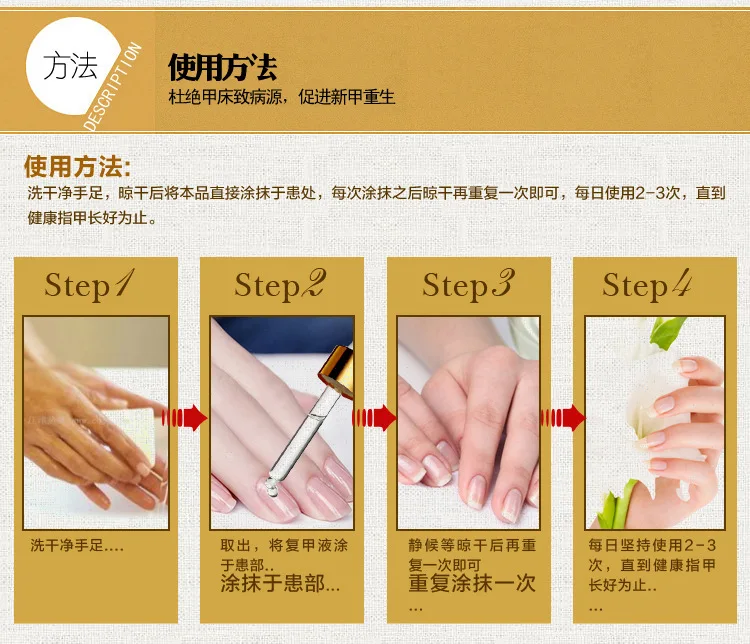 方法
DESCRIPTION
使用方法
杜绝甲床致病源，促进新甲重生

使用方法:
洗干净手足，晾干后将本品直接涂抹于患处，每次涂抹之后晾干再重复一次即可，每日使用2-3次，直到健康指甲长好为止。

Step1
洗干净手足....

Step2
取出，将复甲液涂于患部..
涂抹于患部...

Step3
静候等晾干后再重复一次即可
重复涂抹一次
...

Step4
每日坚持使用2-3次，直到健康指甲长好为止..
...