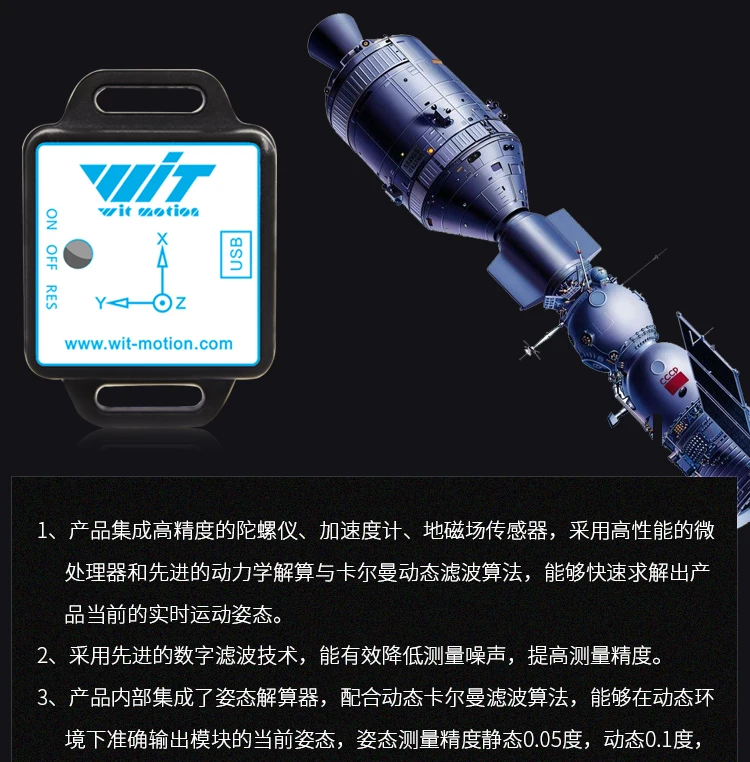 WIT
wit motion
ON
OFF
RES
X
Y
Z
USB
www.wit-motion.com
CCCP

1、产品集成高精度的陀螺仪、加速度计、地磁场传感器，采用高性能的微处理器和先进的动力学解算与卡尔曼动态滤波算法，能够快速求解出产品当前的实时运动姿态。

2、采用先进的数字滤波技术，能有效降低测量噪声，提高测量精度。

3、产品内部集成了姿态解算器，配合动态卡尔曼滤波算法，能够在动态环境下准确输出模块的当前姿态，姿态测量精度静态0.05度，动态0.1度，