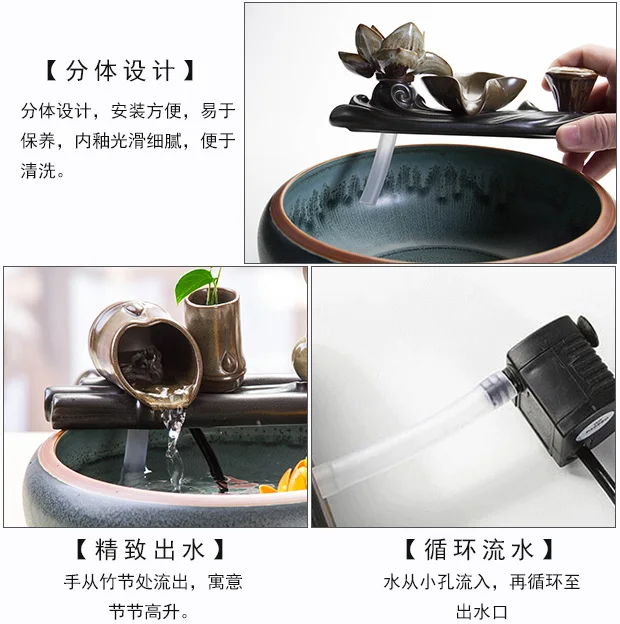 【分体设计】

分体设计，安装方便，易于保养，内釉光滑细腻，便于清洗。

【精致出水】

手从竹节处流出，寓意节节高升。

【循环流水】

水从小孔流入，再循环至出水口