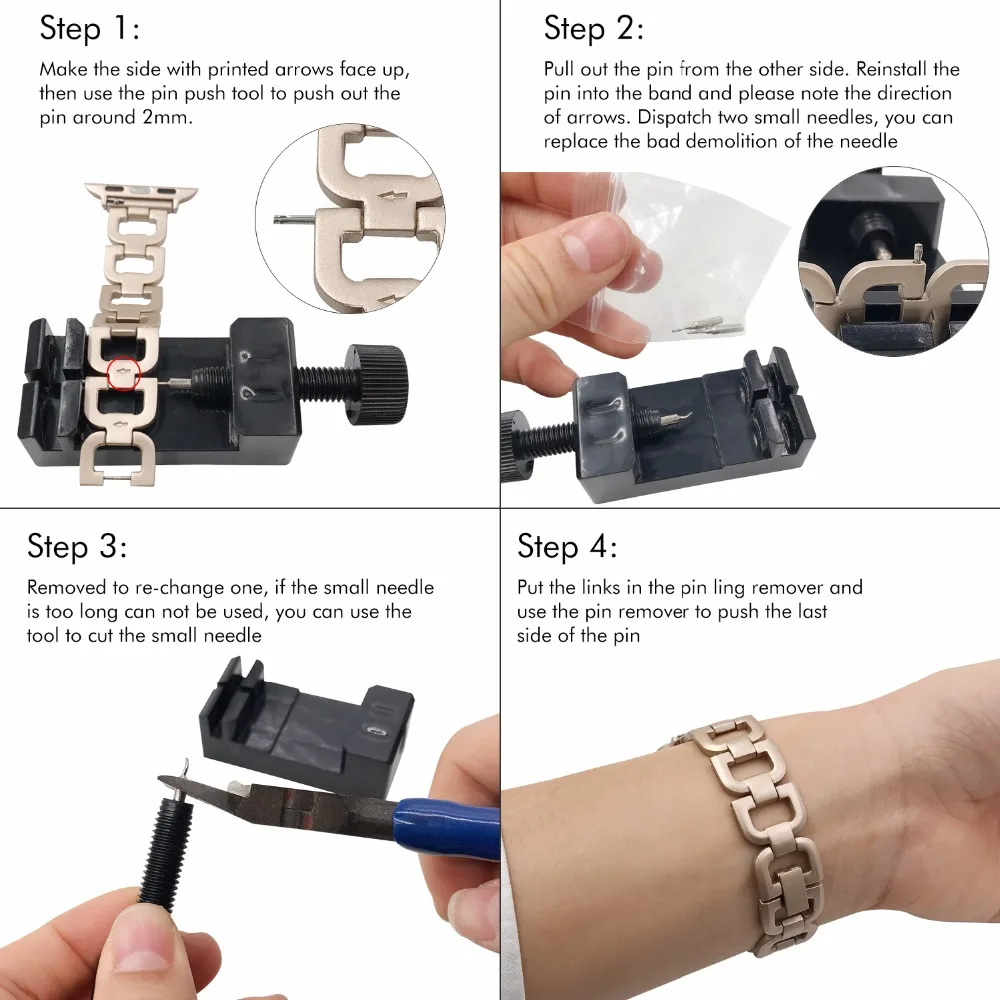 Step 1:

Make the side with printed arrows face up, then use the pin push tool to push out the pin around 2mm.

Step 2:

Pull out the pin from the other side. Reinstall the pin into the band and please note the direction of arrows. Dispatch two small needles, you can replace the bad demolition of the needle

Step 3:

Removed to re-change one, if the small needle is too long can not be used, you can use the tool to cut the small needle

Step 4:

Put the links in the pin ling remover and use the pin remover to push the last side of the pin