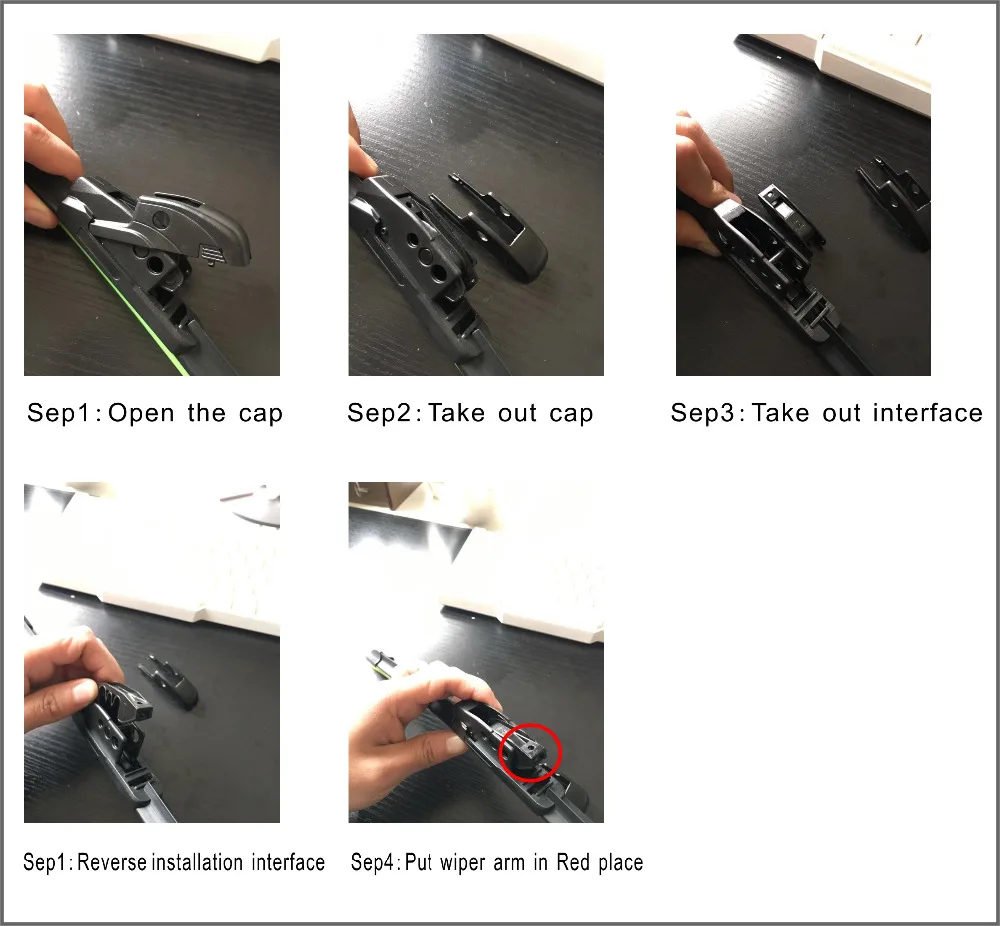 Sep1: Open the cap

Sep2: Take out cap

Sep3: Take out interface

Sep1: Reverse installation interface

Sep4: Put wiper arm in Red place