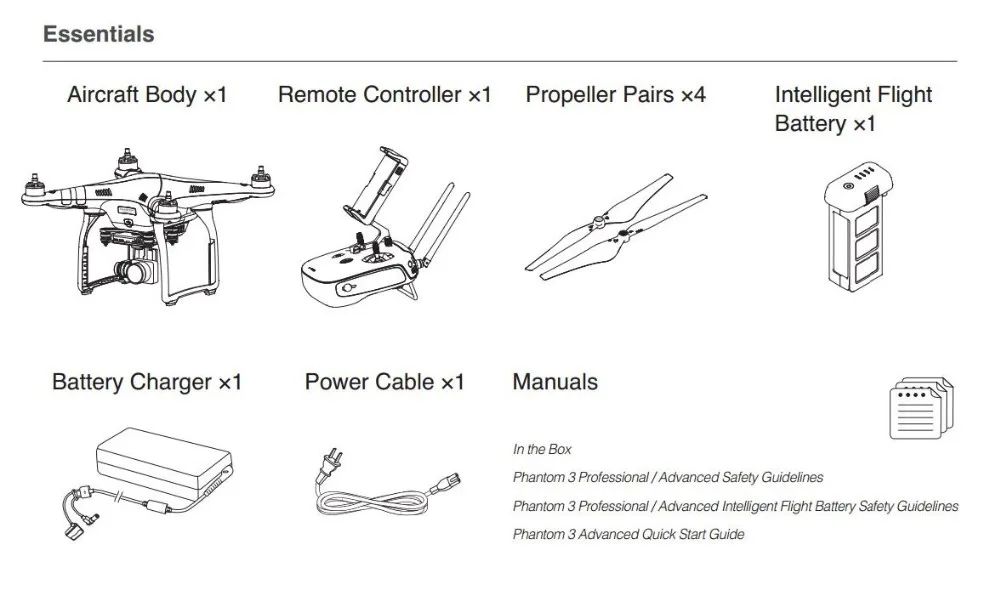 Essentials

Aircraft Body ×1

Remote Controller ×1

Propeller Pairs ×4

Intelligent Flight Battery ×1

Battery Charger ×1

Power Cable ×1

Manuals

In the Box

Phantom 3 Professional / Advanced Safety Guidelines

Phantom 3 Professional / Advanced Intelligent Flight Battery Safety Guidelines

Phantom 3 Advanced Quick Start Guide