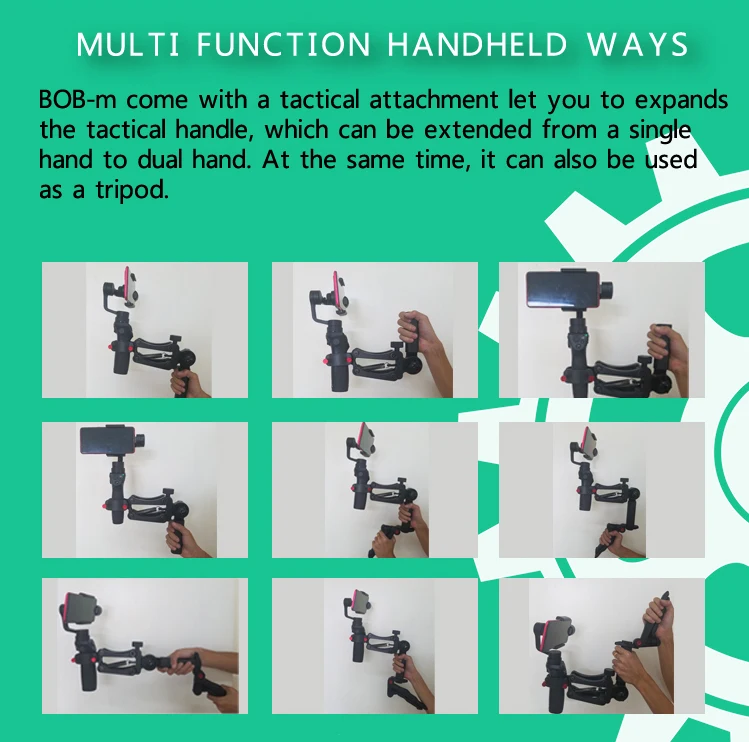 MULTI FUNCTION HANDHELD WAYS

BOB-m come with a tactical attachment let you to expands the tactical handle, which can be extended from a single hand to dual hand. At the same time, it can also be used as a tripod.