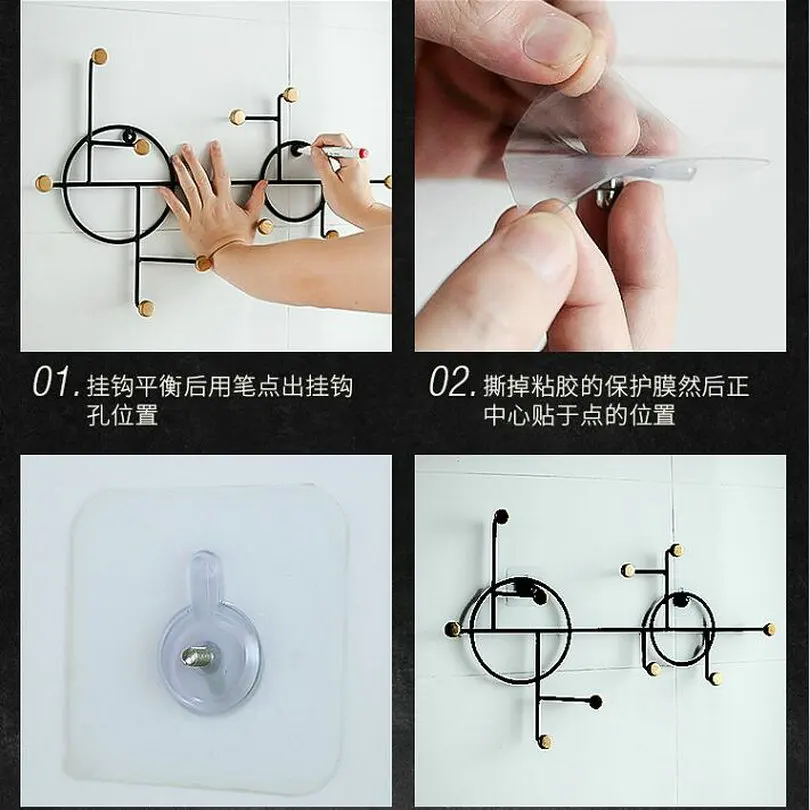 01. 挂钩平衡后用笔点出挂钩孔位置

02. 撕掉粘胶的保护膜然后正中心贴于点的位置