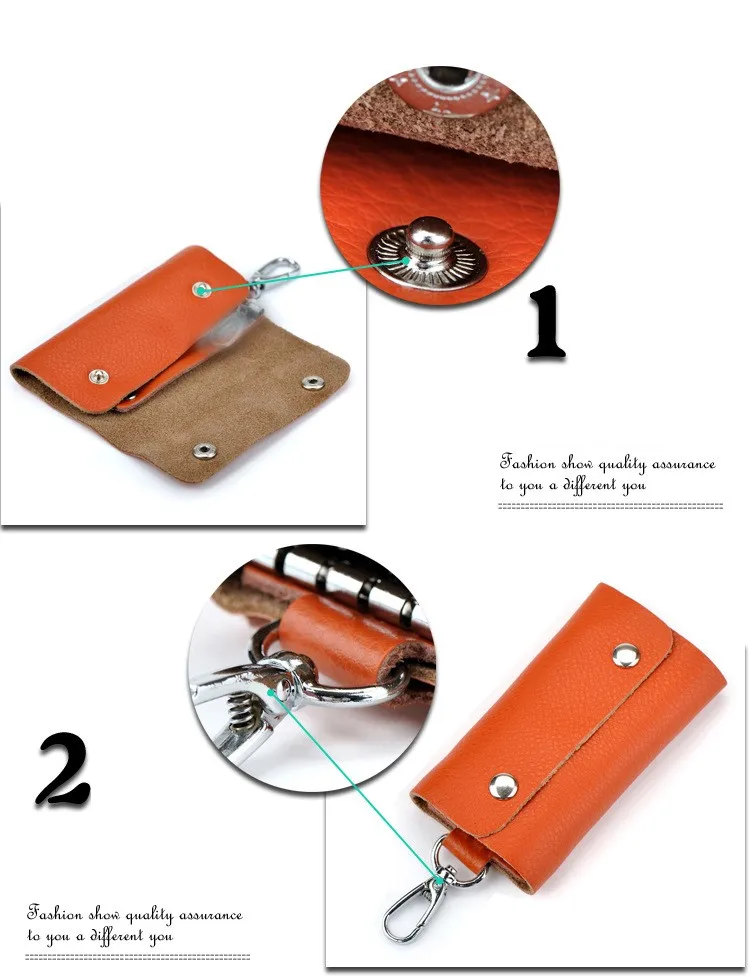 1

Fashion show quality assurance to you a different you

2

Fashion show quality assurance to you a different you