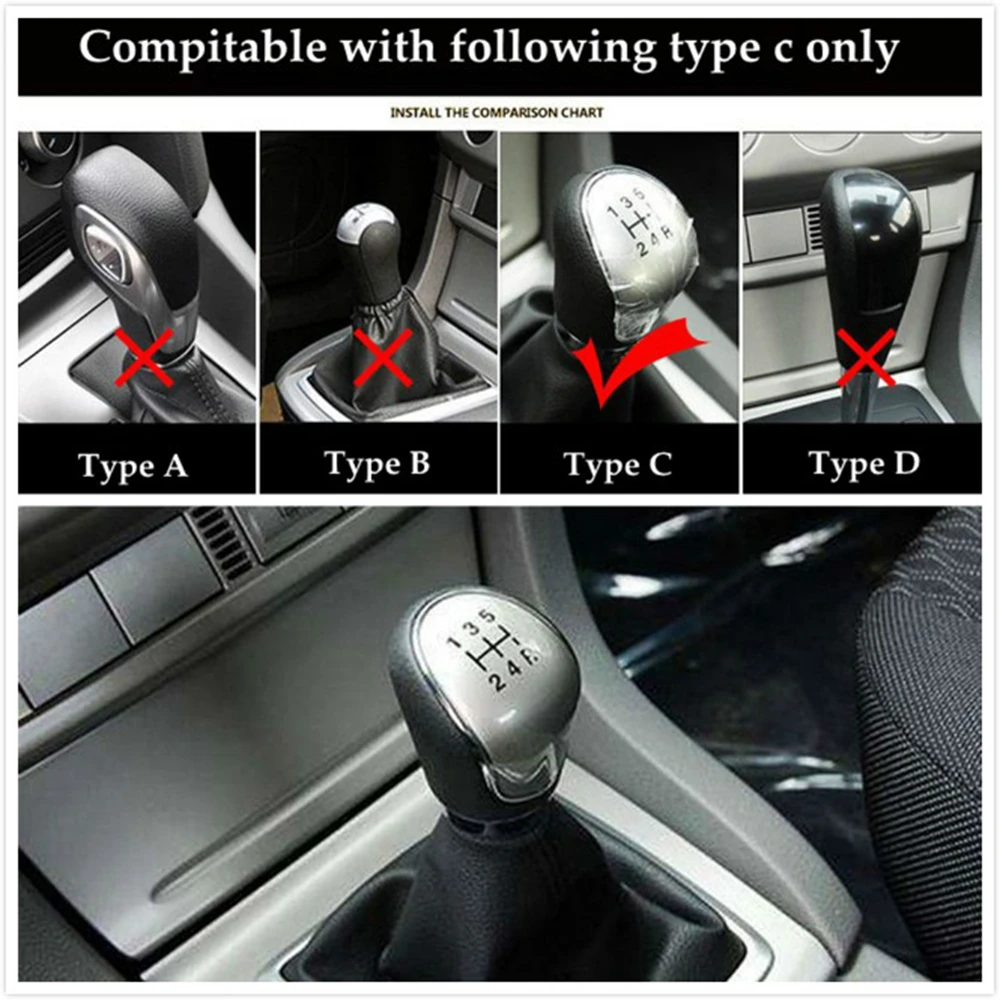 Compitable with following type c only

INSTALL THE COMPARISON CHART

1 3 5
2 4 R

Type A

Type B

Type C

Type D

1 3 5
2 4 R