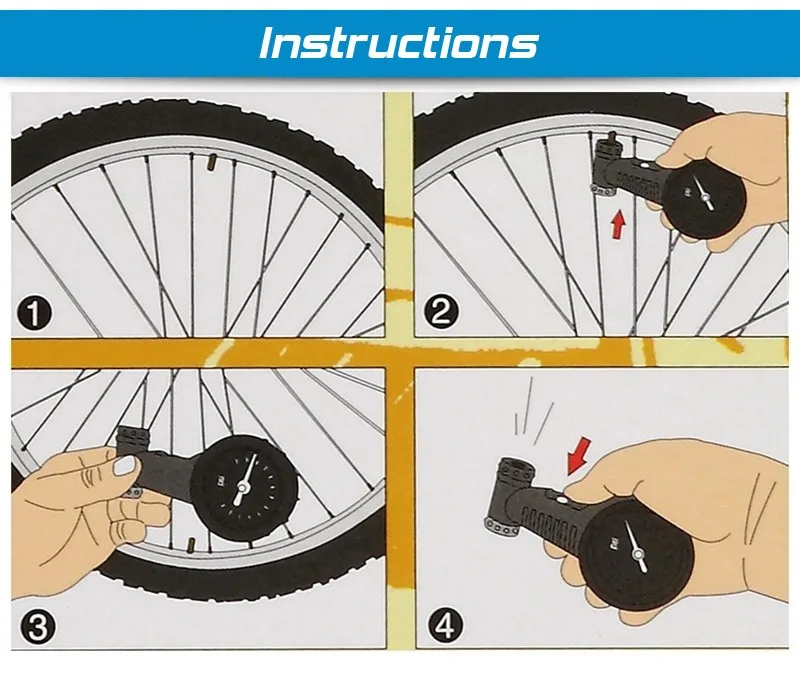 Instructions

1

2

3

4