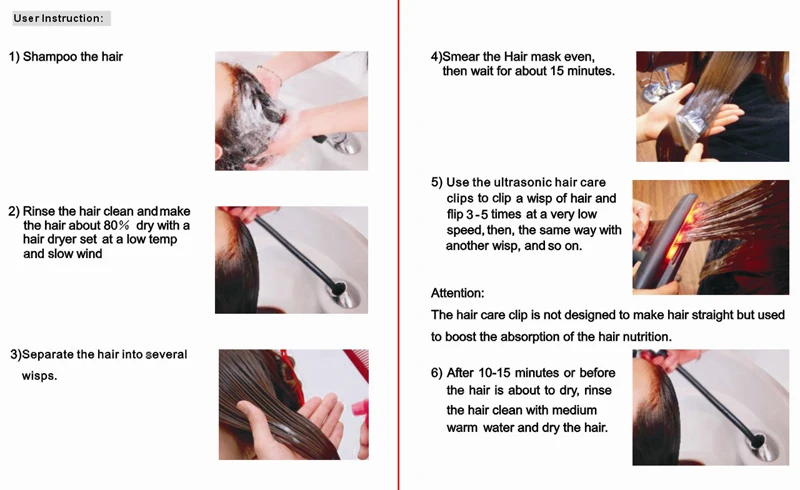 User Instruction:

1) Shampoo the hair

2) Rinse the hair clean and make the hair about 80% dry with a hair dryer set at a low temp and slow wind

3)Separate the hair into several wisps.

4)Smear the Hair mask even, then wait for about 15 minutes.

5) Use the ultrasonic hair care clips to clip a wisp of hair and flip 3-5 times at a very low speed, then, the same way with another wisp, and so on.

Attention:

The hair care clip is not designed to make hair straight but used to boost the absorption of the hair nutrition.

6) After 10-15 minutes or before the hair is about to dry, rinse the hair clean with medium warm water and dry the hair.