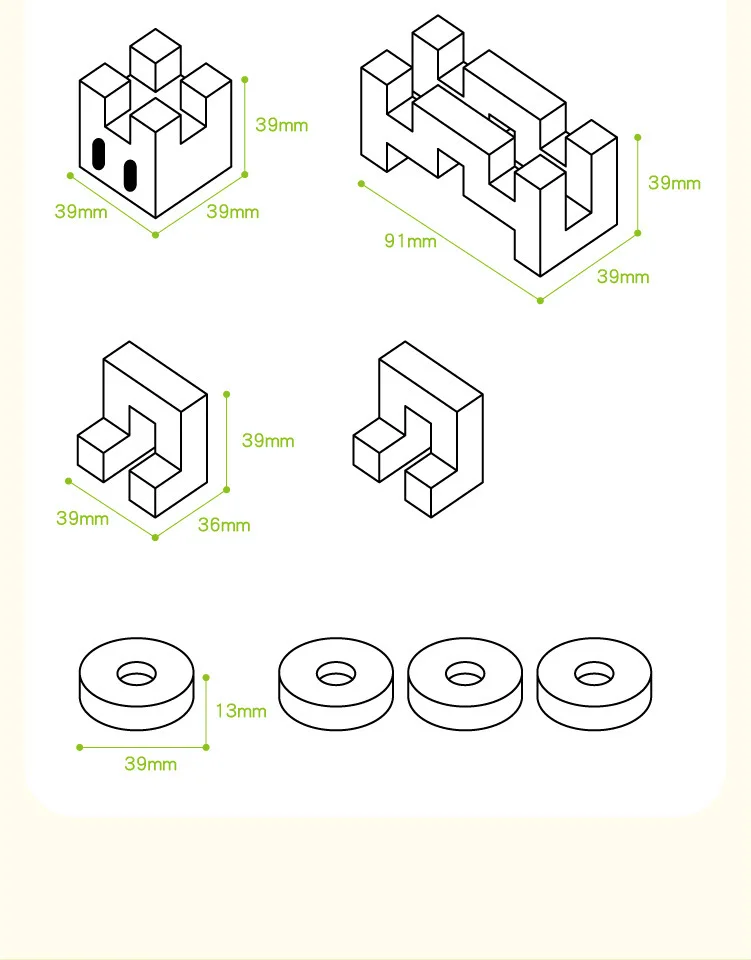 39mm
39mm
39mm

39mm
91mm
39mm

39mm
39mm
36mm

13mm
39mm