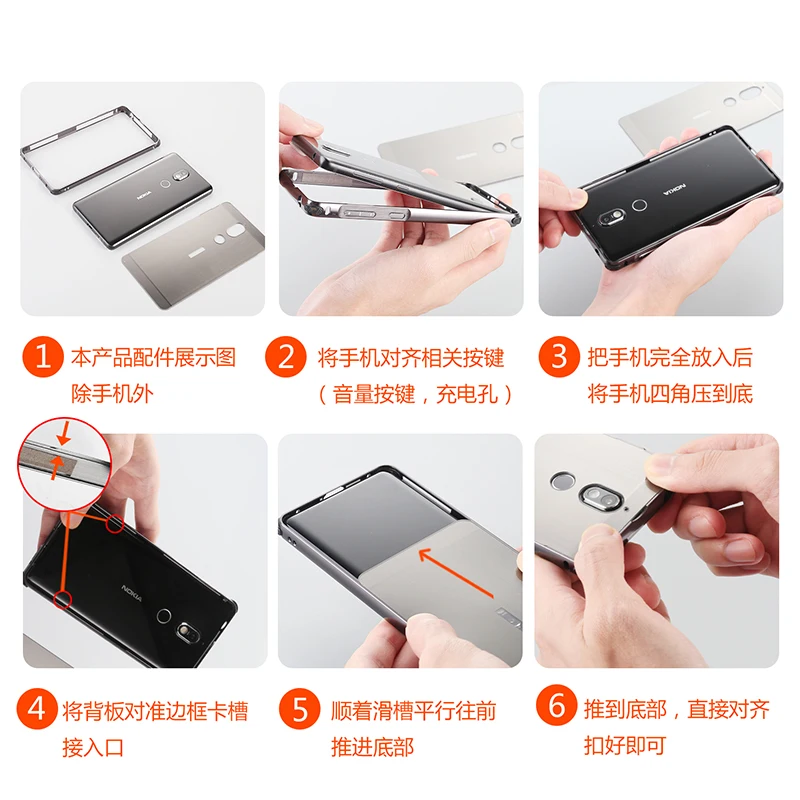 1 本产品配件展示图
除手机外

2 将手机对齐相关按键
（音量按键，充电孔）

3 把手机完全放入后
将手机四角压到底

4 将背板对准边框卡槽
接入口

5 顺着滑槽平行往前
推进底部

6 推到底部，直接对齐
扣好即可