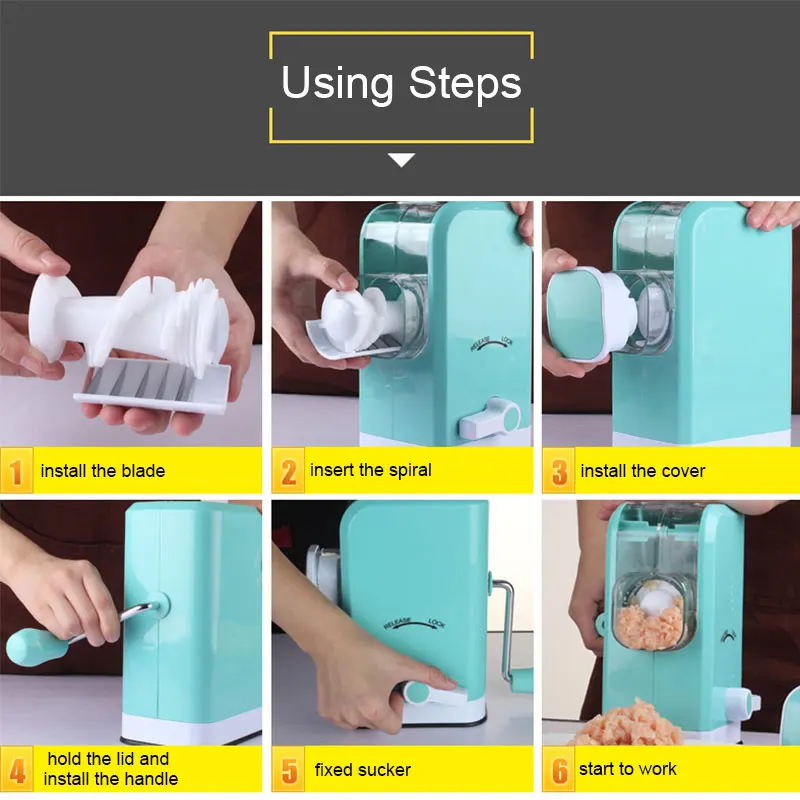 Using Steps

RELEASE LOCK

1 install the blade

2 insert the spiral

3 install the cover

RELEASE LOCK

4 hold the lid and install the handle

5 fixed sucker

6 start to work