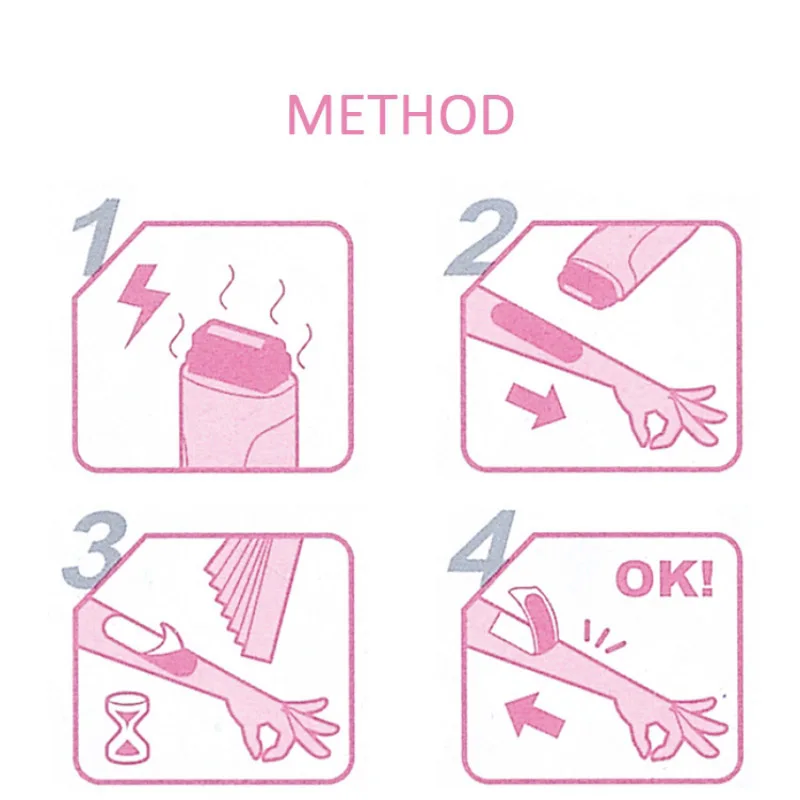 METHOD

1

2

3

4

OK!