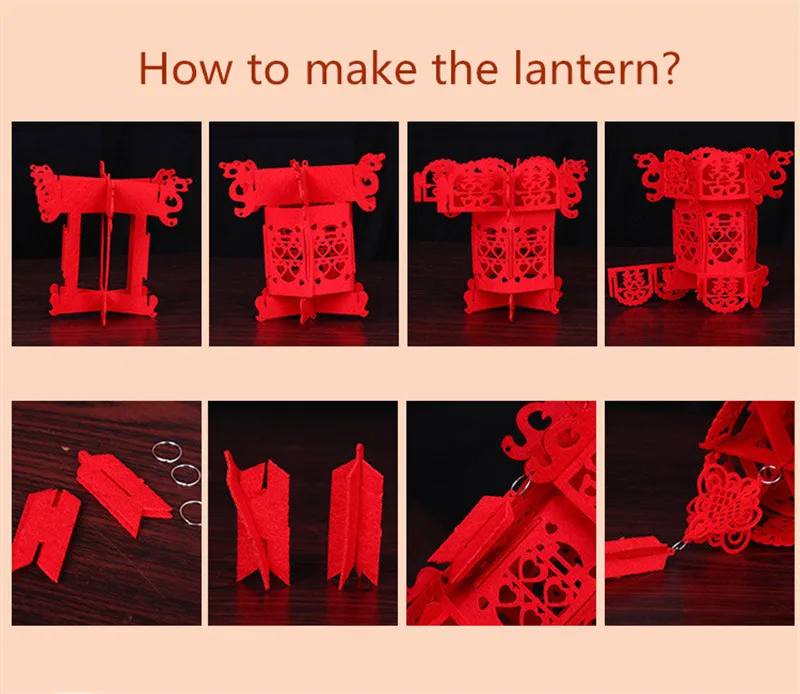 How to make the lantern?