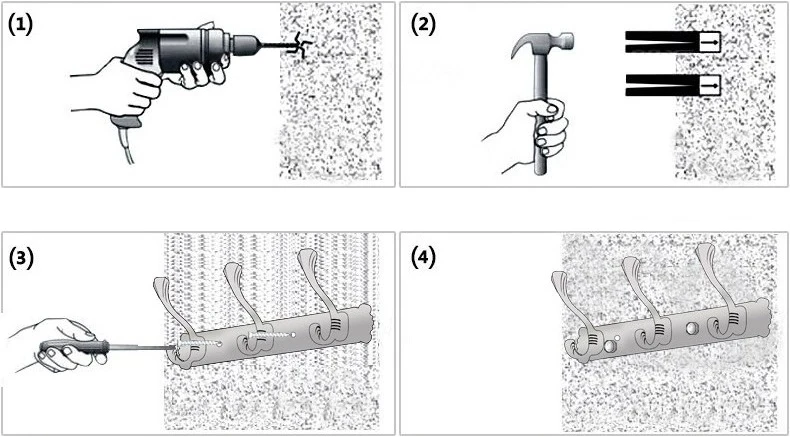 (1)

(2)

(3)

(4)