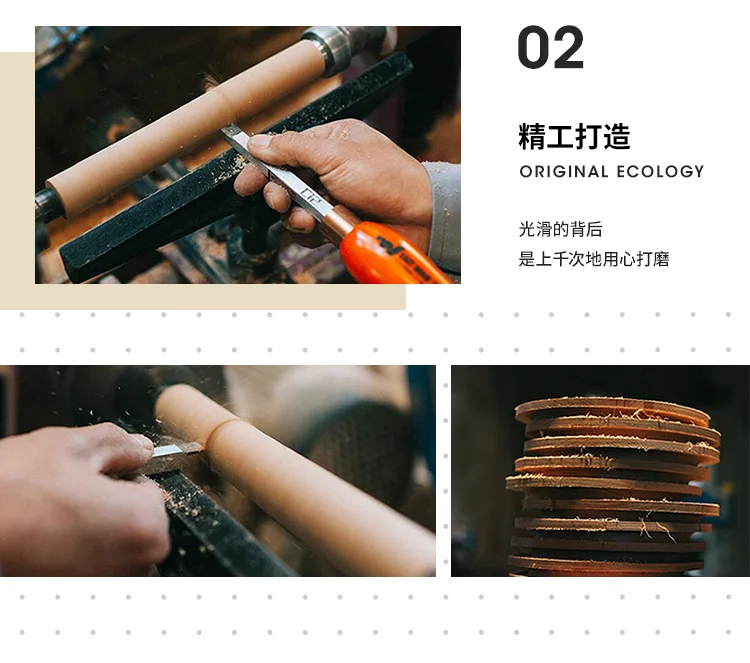 02

精工打造

ORIGINAL ECOLOGY

光滑的背后
是上千次地用心打磨