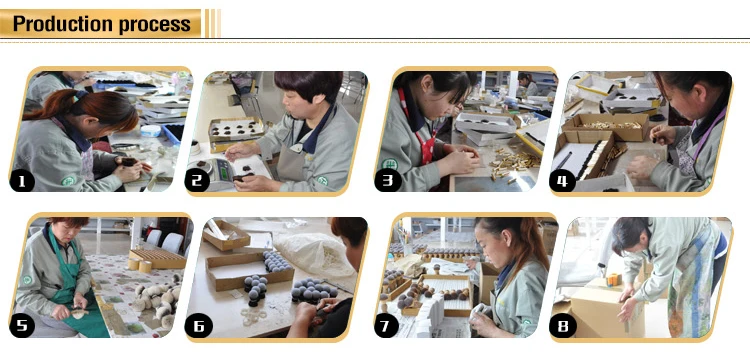 Production process

1

2

3

4

5

6

7

8