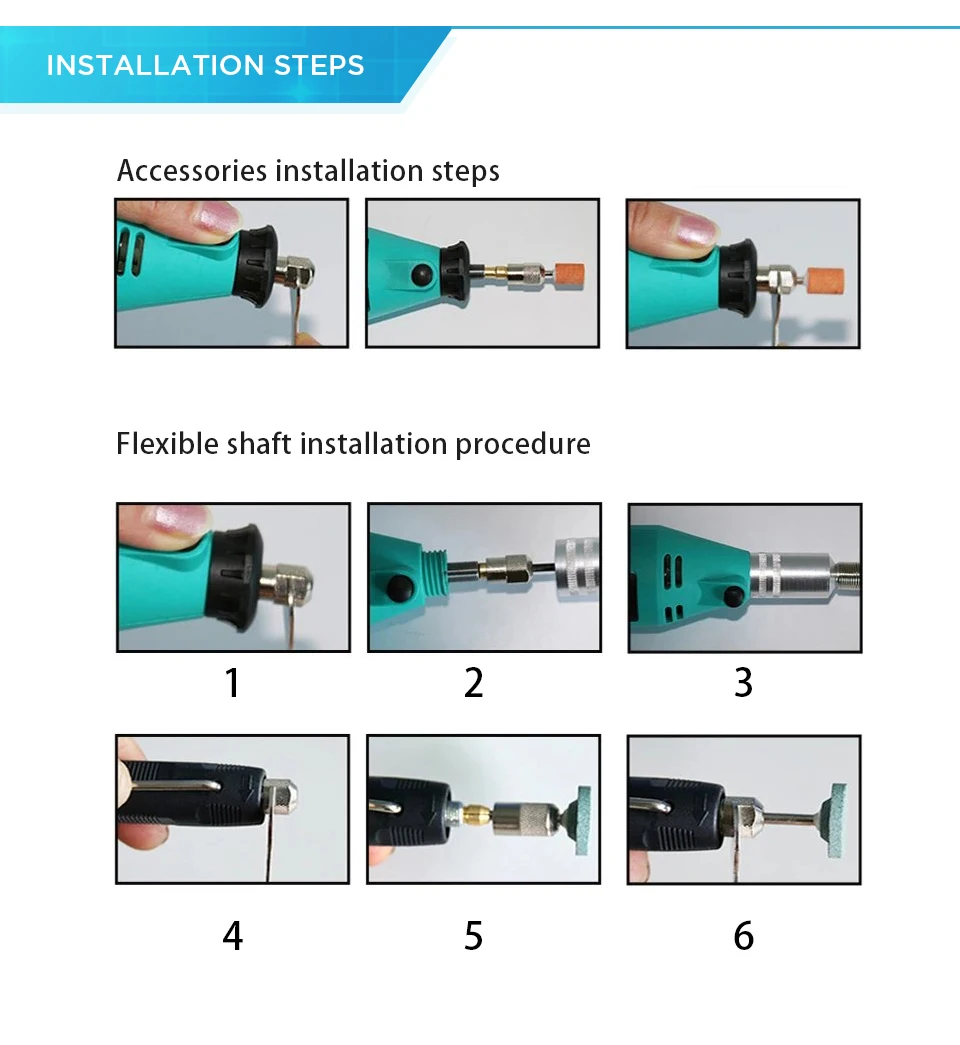 INSTALLATION STEPS

Accessories installation steps

Flexible shaft installation procedure

1

2

3

4

5

6