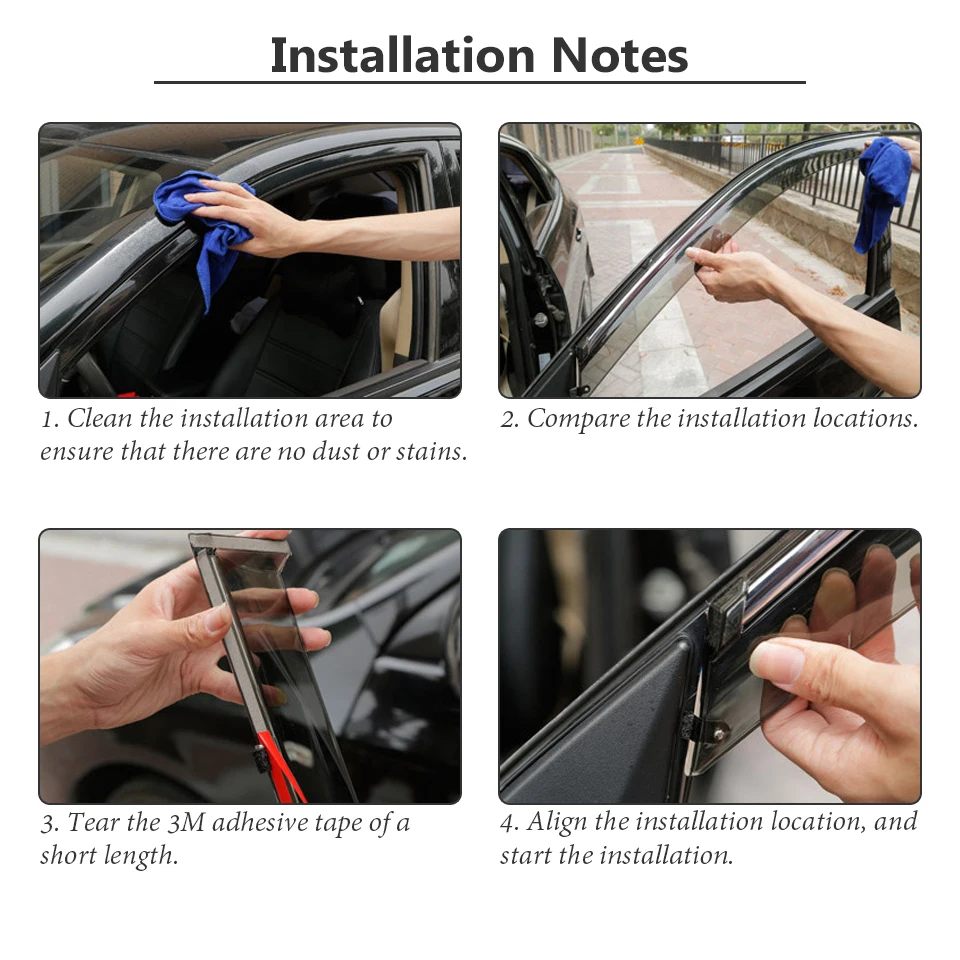 Installation Notes

1. Clean the installation area to ensure that there are no dust or stains.

2. Compare the installation locations.

3. Tear the 3M adhesive tape of a short length.

4. Align the installation location, and start the installation.