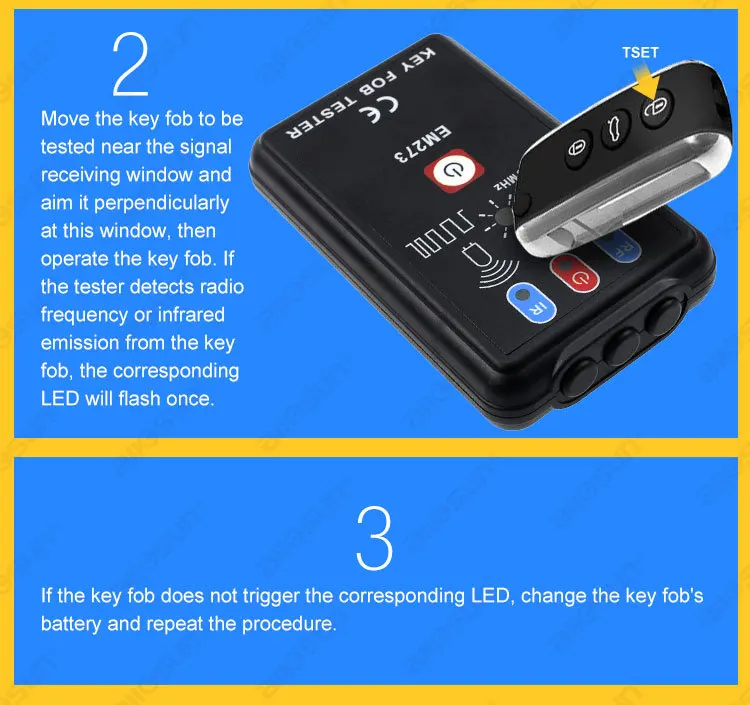 2

Move the key fob to be tested near the signal receiving window and aim it perpendicularly at this window, then operate the key fob. If the tester detects radio frequency or infrared emission from the key fob, the corresponding LED will flash once.

TSET

KEY FOB TESTER

CE

EM273

MHz

RF

IR

3

If the key fob does not trigger the corresponding LED, change the key fob's battery and repeat the procedure.