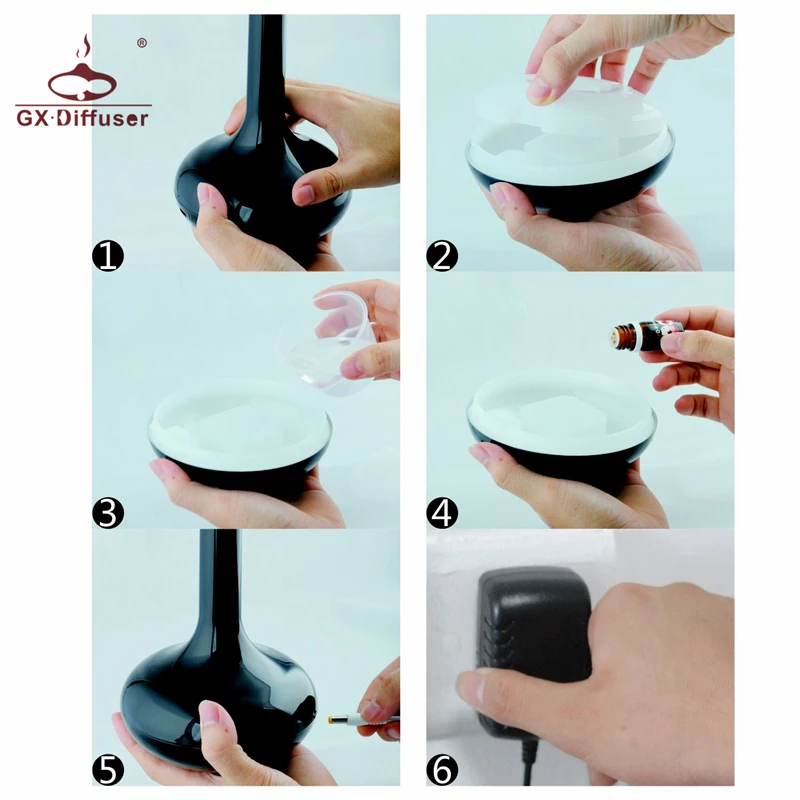 ®
GX·Diffuser

1

2

3

4

5

6