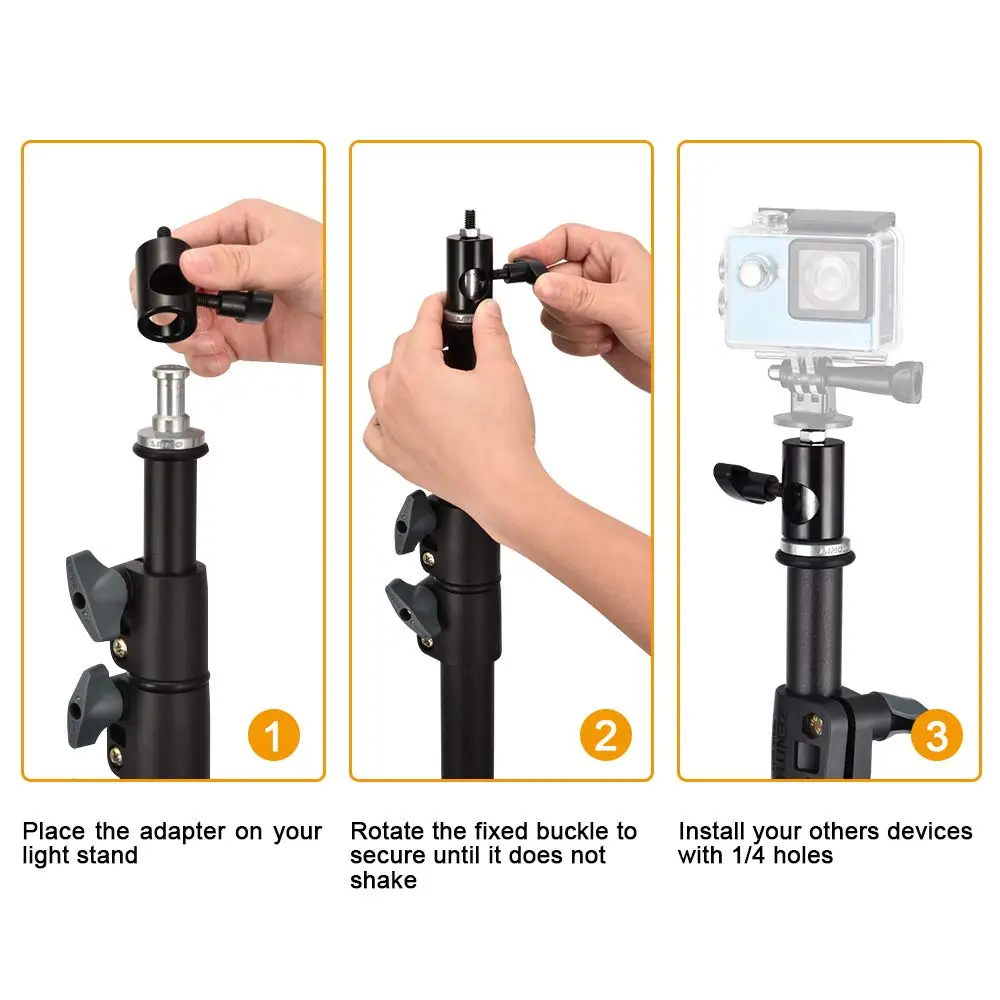 1

Place the adapter on your light stand

2

Rotate the fixed buckle to secure until it does not shake

3

Install your others devices with 1/4 holes