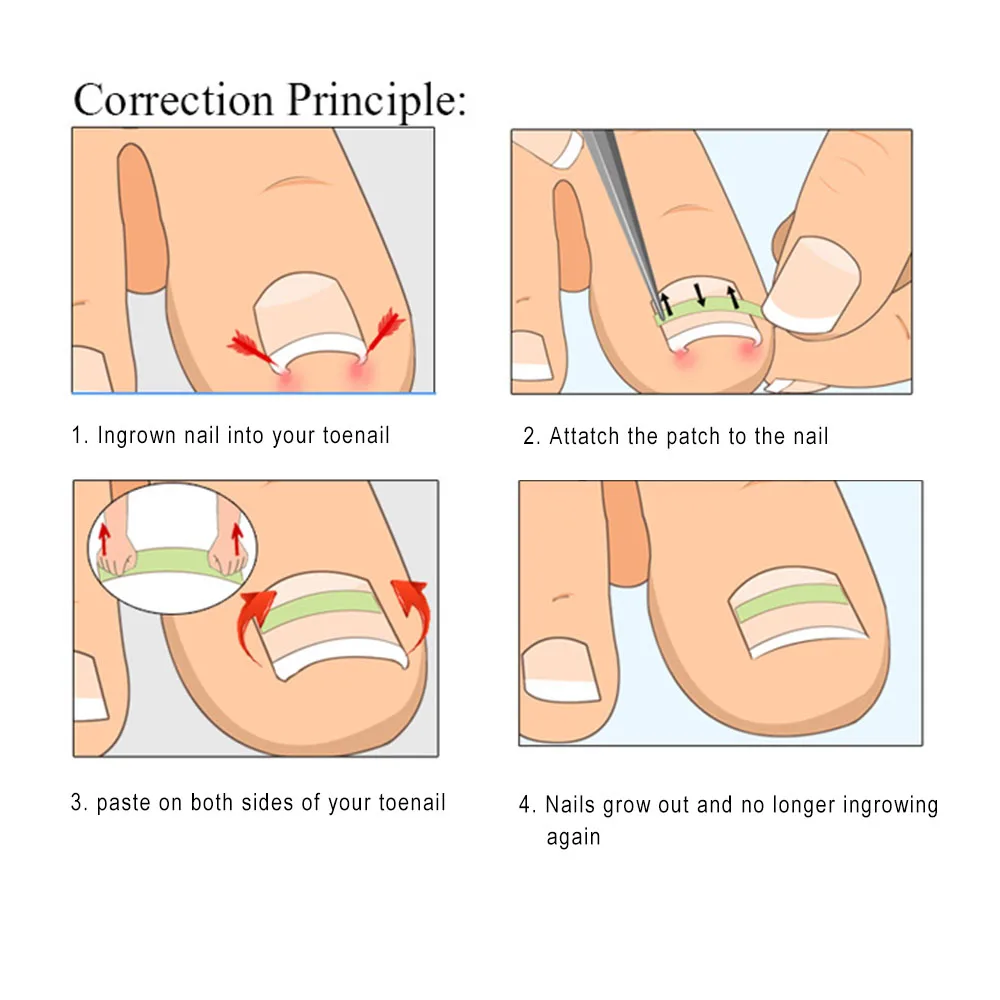 Correction Principle:

1. Ingrown nail into your toenail

2. Attatch the patch to the nail

3. paste on both sides of your toenail

4. Nails grow out and no longer ingrowing again