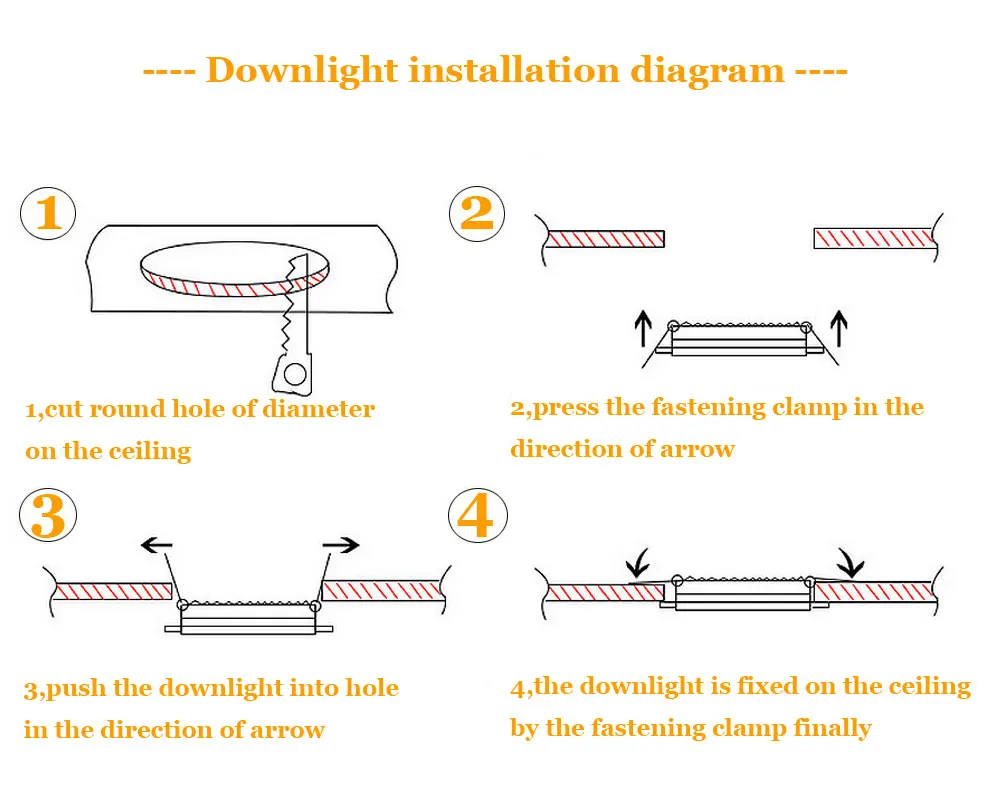 ---- Downlight installation diagram ----

1

1,cut round hole of diameter on the ceiling

2

2,press the fastening clamp in the direction of arrow

3

3,push the downlight into hole in the direction of arrow

4

4,the downlight is fixed on the ceiling by the fastening clamp finally