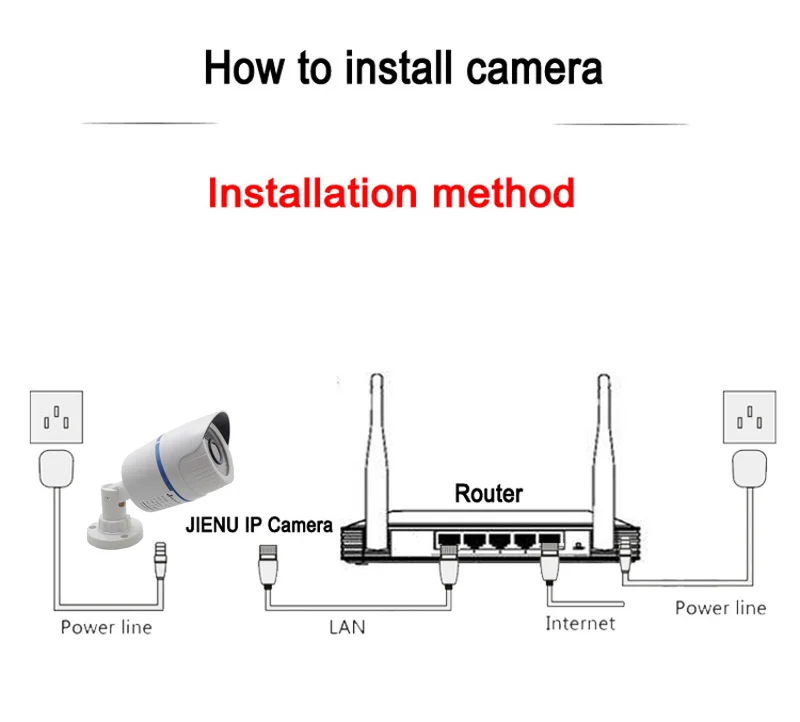 How to install camera

Installation method

Router

JIENU IP Camera

Power line

LAN

Internet

Power line