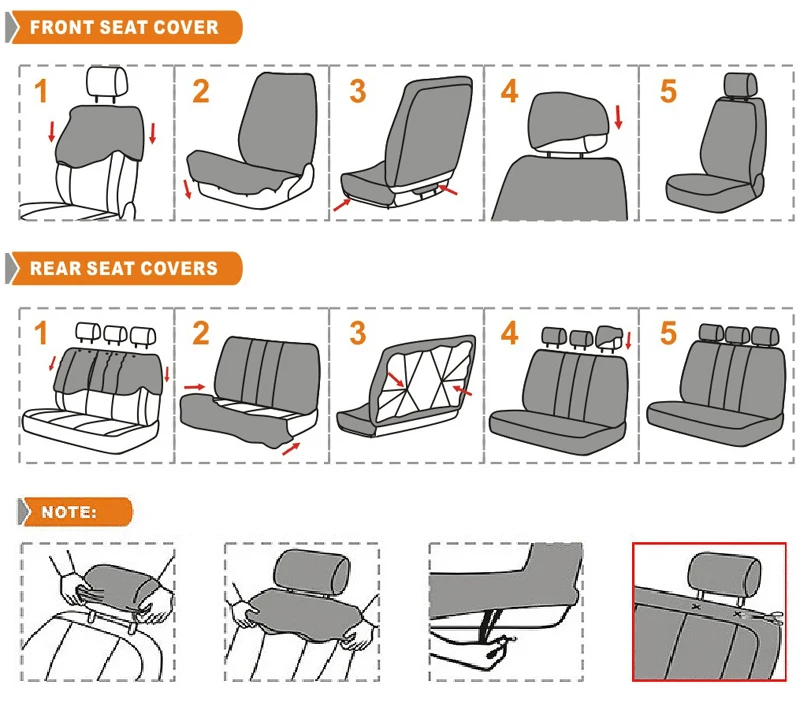 FRONT SEAT COVER

1

2

3

4

5

REAR SEAT COVERS

1

2

3

4

5

NOTE: