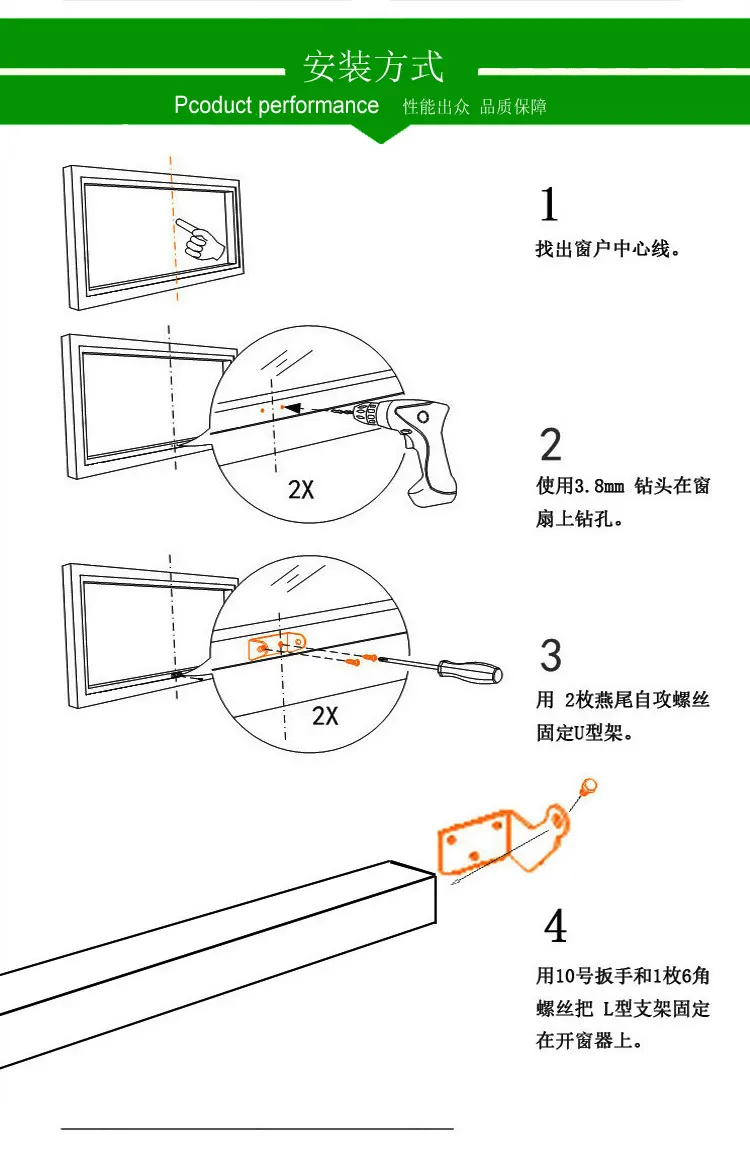 安装方式

Pcoduct performance 性能出众 品质保障

1

找出窗户中心线。

2X

2

使用3.8mm 钻头在窗扇上钻孔。

2X

3

用 2枚燕尾自攻螺丝固定U型架。

4

用10号扳手和1枚6角螺丝把 L型支架固定在开窗器上。