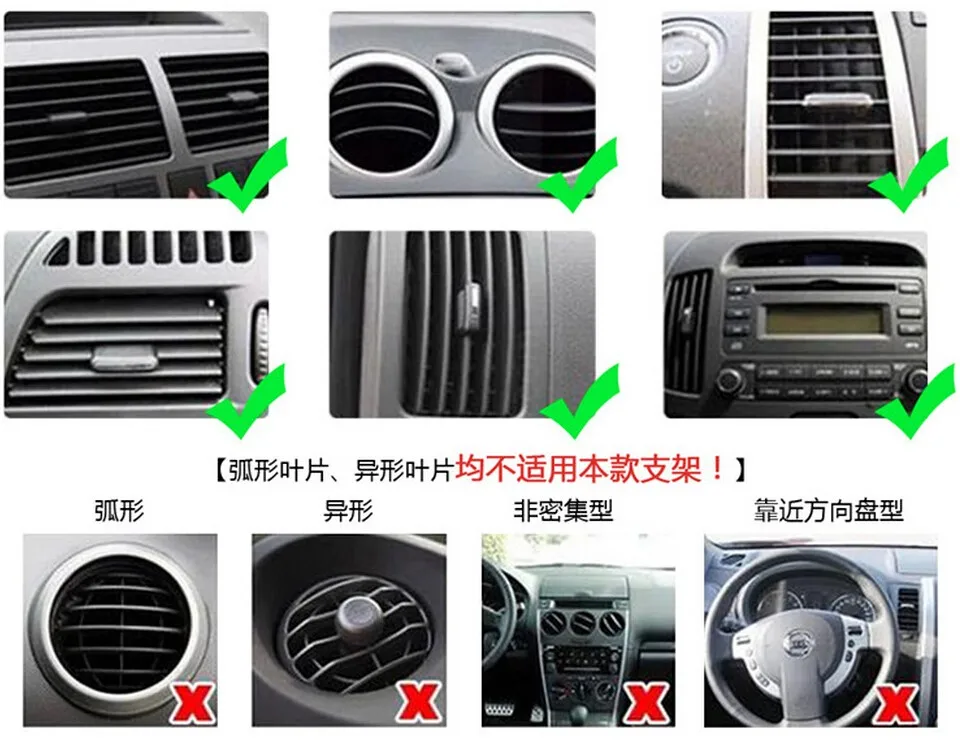 【弧形叶片、异形叶片均不适用本款支架！】

弧形

异形

非密集型

靠近方向盘型