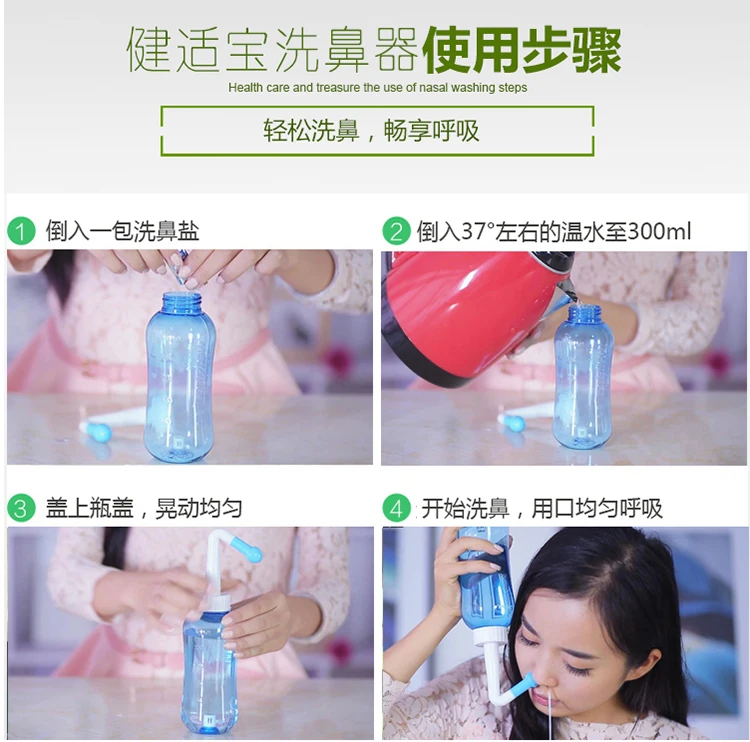 健适宝洗鼻器使用步骤

Health care and treasure the use of nasal washing steps

轻松洗鼻，畅享呼吸

1 倒入一包洗鼻盐

2 倒入37°左右的温水至300ml

3 盖上瓶盖，晃动均匀

4 开始洗鼻，用口均匀呼吸