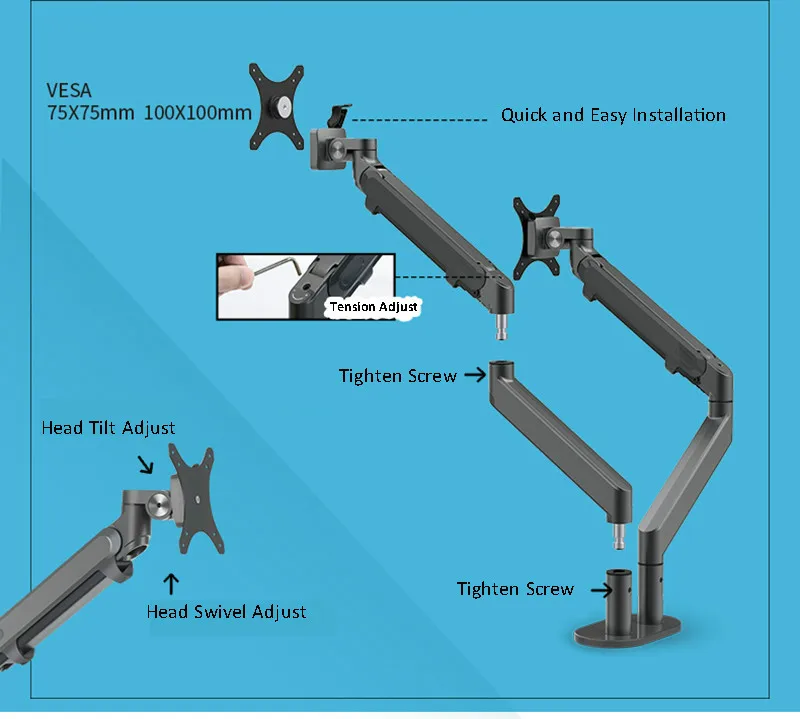 VESA
75X75mm 100X100mm

Quick and Easy Installation

Tension Adjust

Tighten Screw

Head Tilt Adjust

Head Swivel Adjust

Tighten Screw